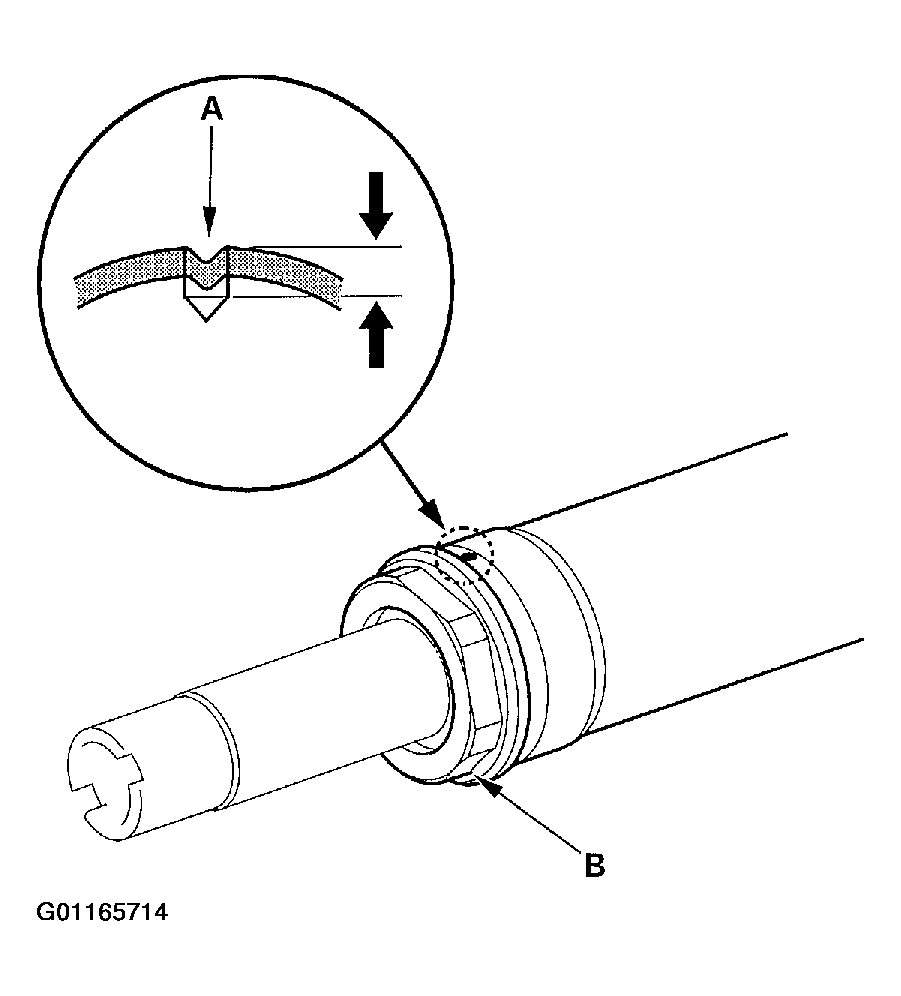 A

B

G01165714