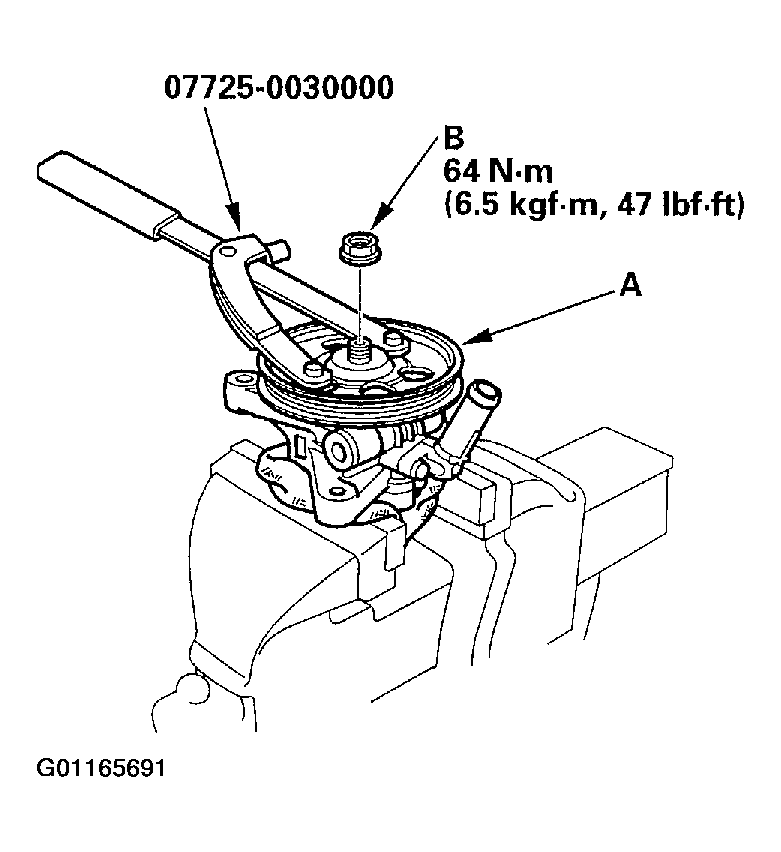 07725-0030000

B
64 N·m
(6.5 kgf·m, 47 lbf·ft)

A

G01165691