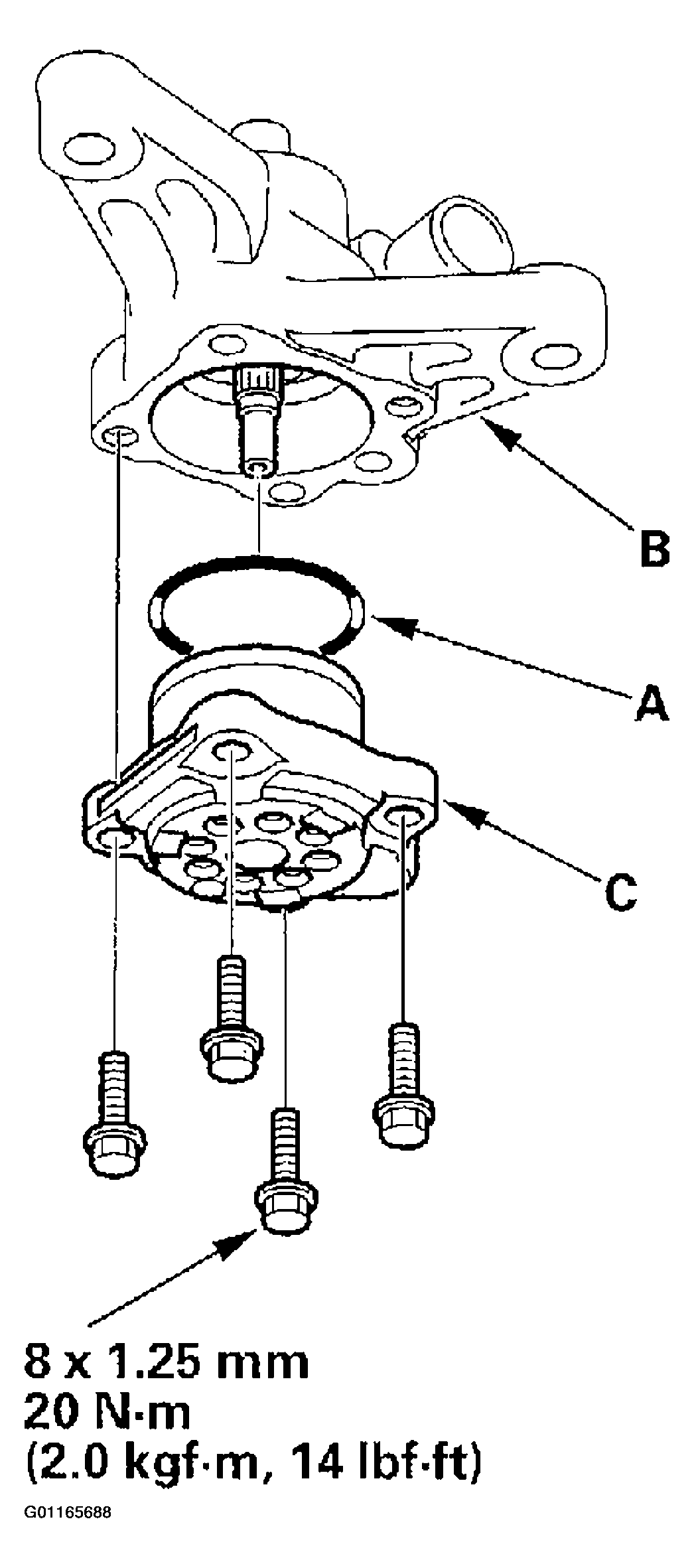 B

A

C

8 x 1.25 mm
20 N·m
(2.0 kgf·m, 14 lbf·ft)

G01165688