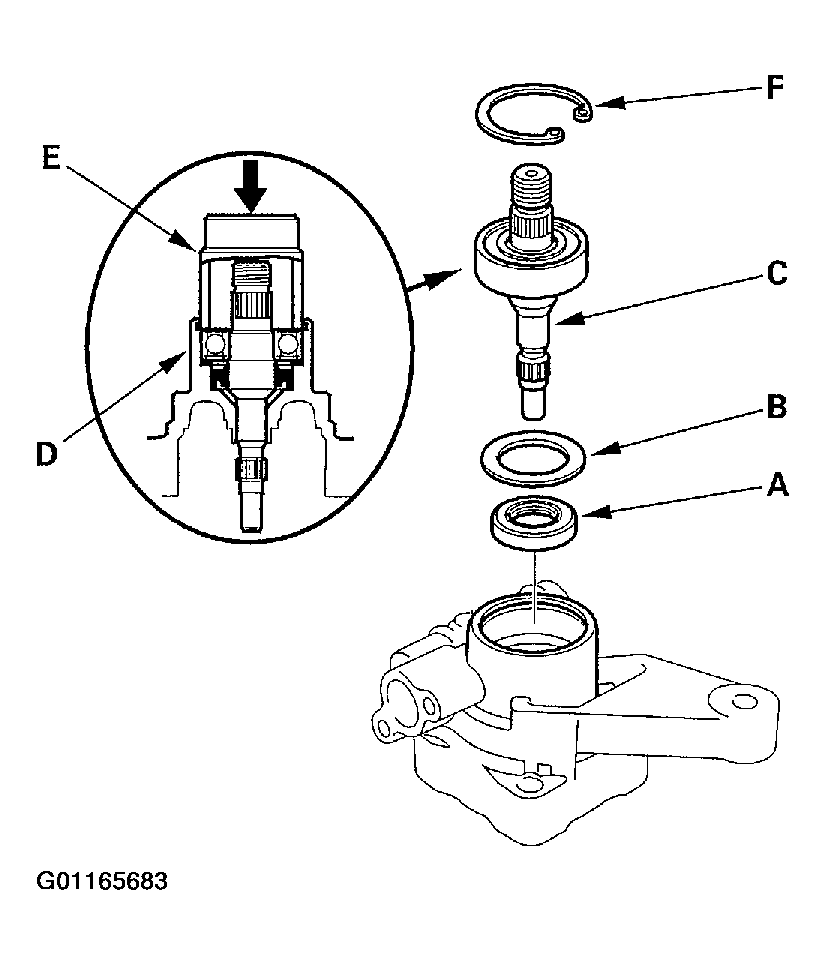 F
E
C
D
B
A
G01165683