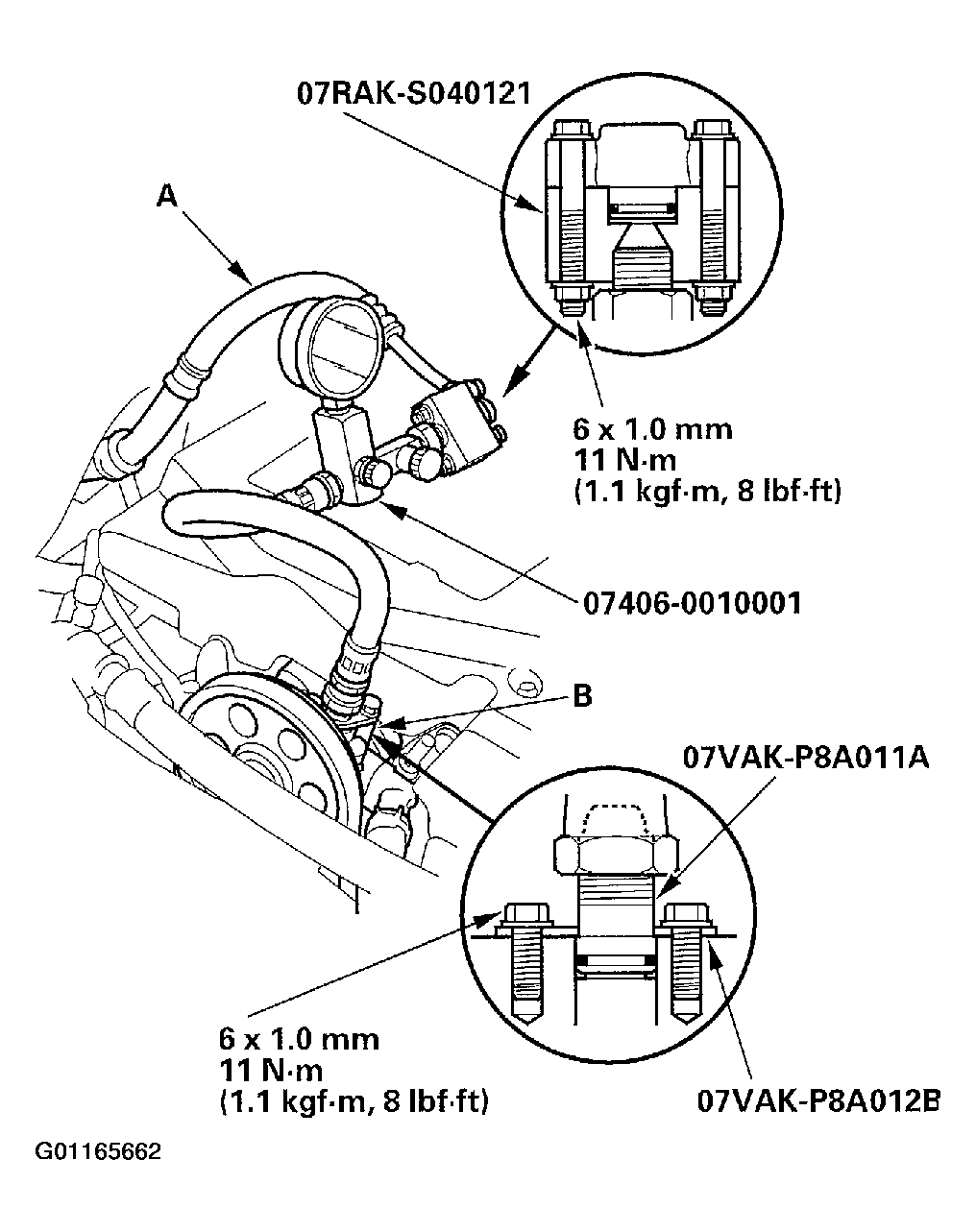 07RAK-S040121

A

6 x 1.0 mm
11 N·m
(1.1 kgf·m, 8 lbf·ft)

07406-0010001

B

07VAK-P8A011A

6 x 1.0 mm
11 N·m
(1.1 kgf·m, 8 lbf·ft)

07VAK-P8A012B

G01165662