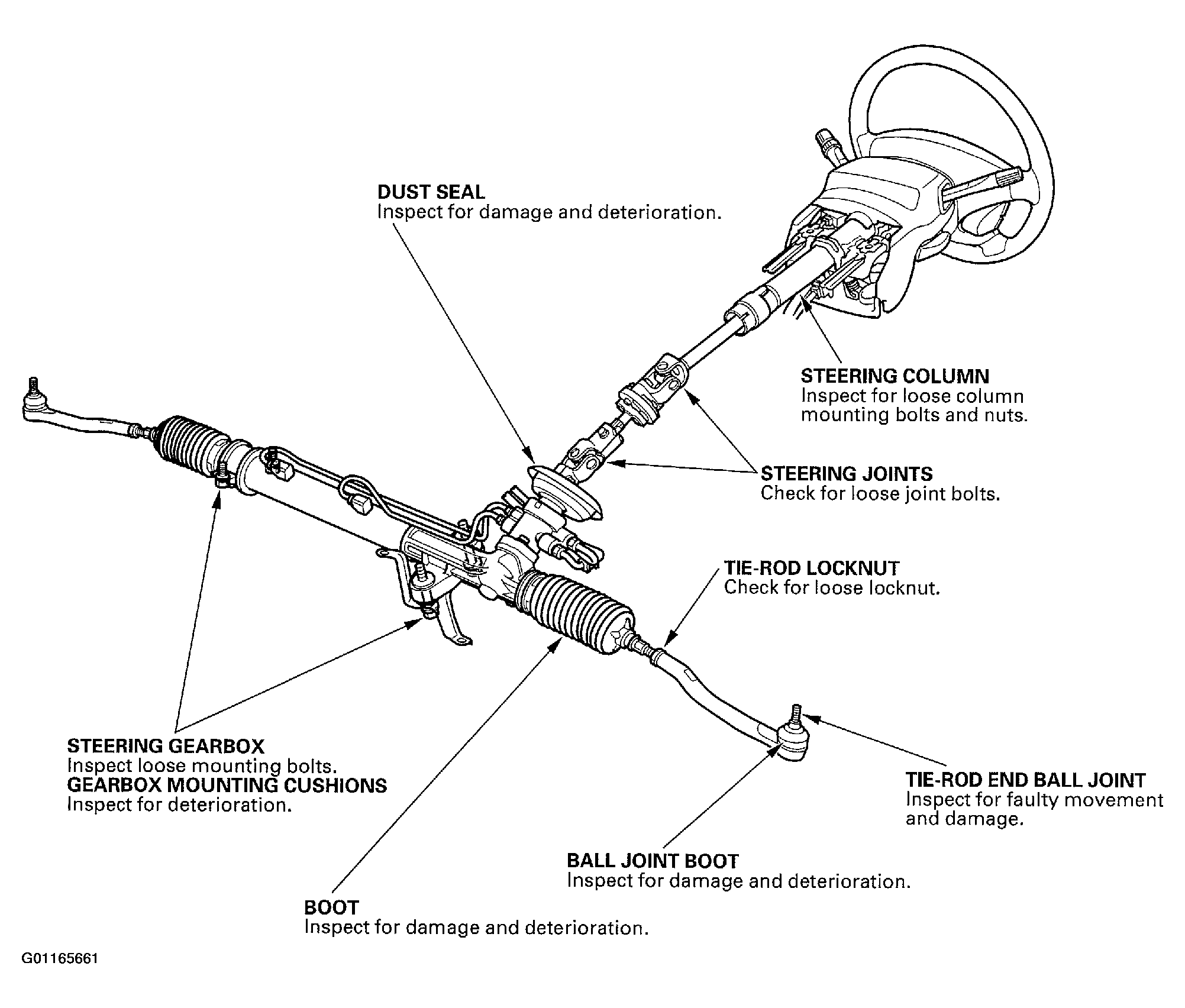 DUST SEAL
Inspect for damage and deterioration.

STEERING COLUMN
Inspect for loose column mounting bolts and nuts.

STEERING JOINTS
Check for loose joint bolts.

TIE-ROD LOCKNUT
Check for loose locknut.

STEERING GEARBOX
Inspect loose mounting bolts.
GEARBOX MOUNTING CUSHIONS
Inspect for deterioration.

TIE-ROD END BALL JOINT
Inspect for faulty movement and damage.

BALL JOINT BOOT
Inspect for damage and deterioration.

BOOT
Inspect for damage and deterioration.

G01165661