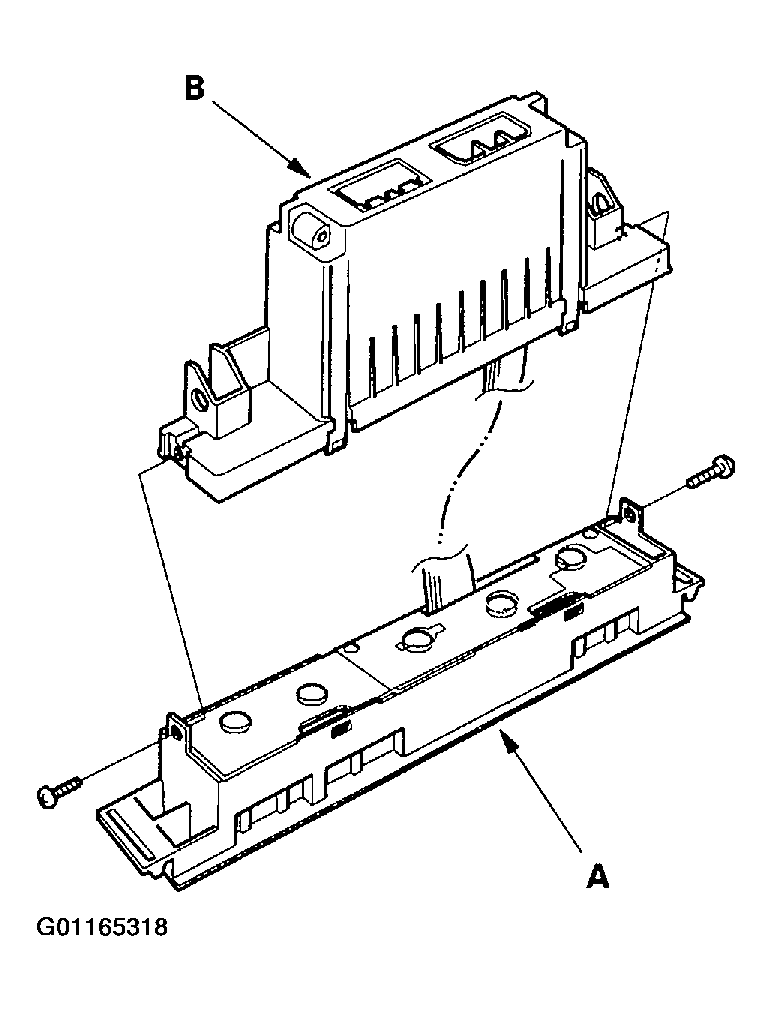 B

A

G01165318