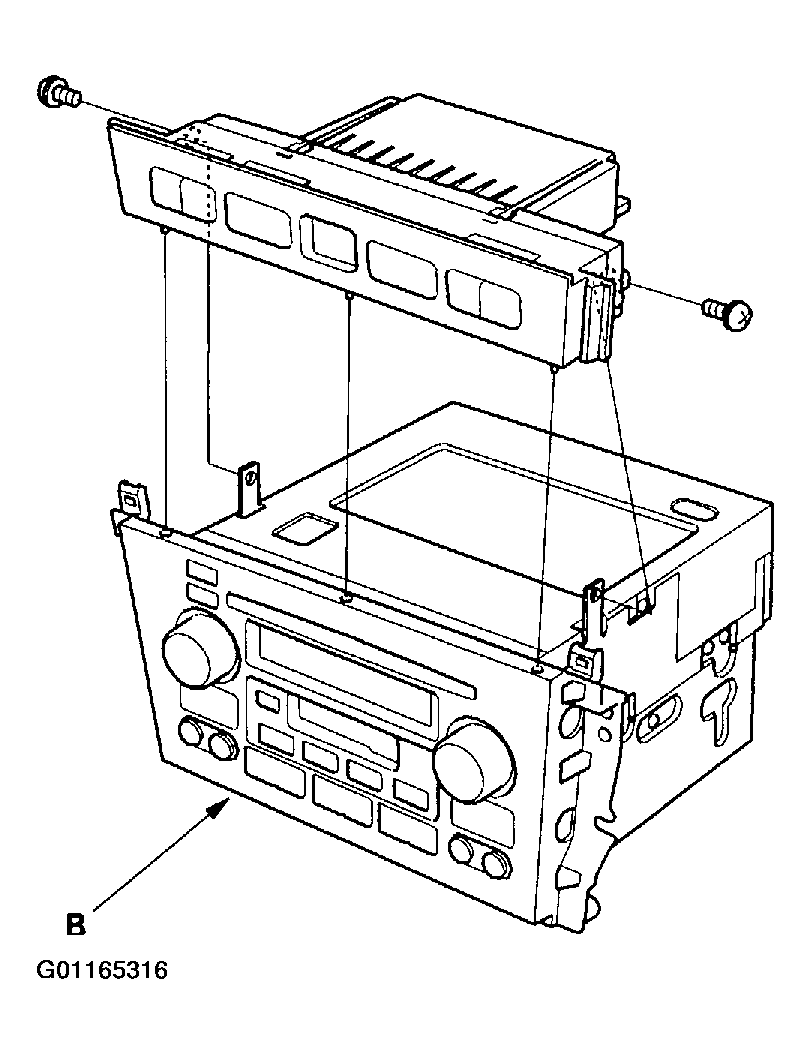 B

G01165316