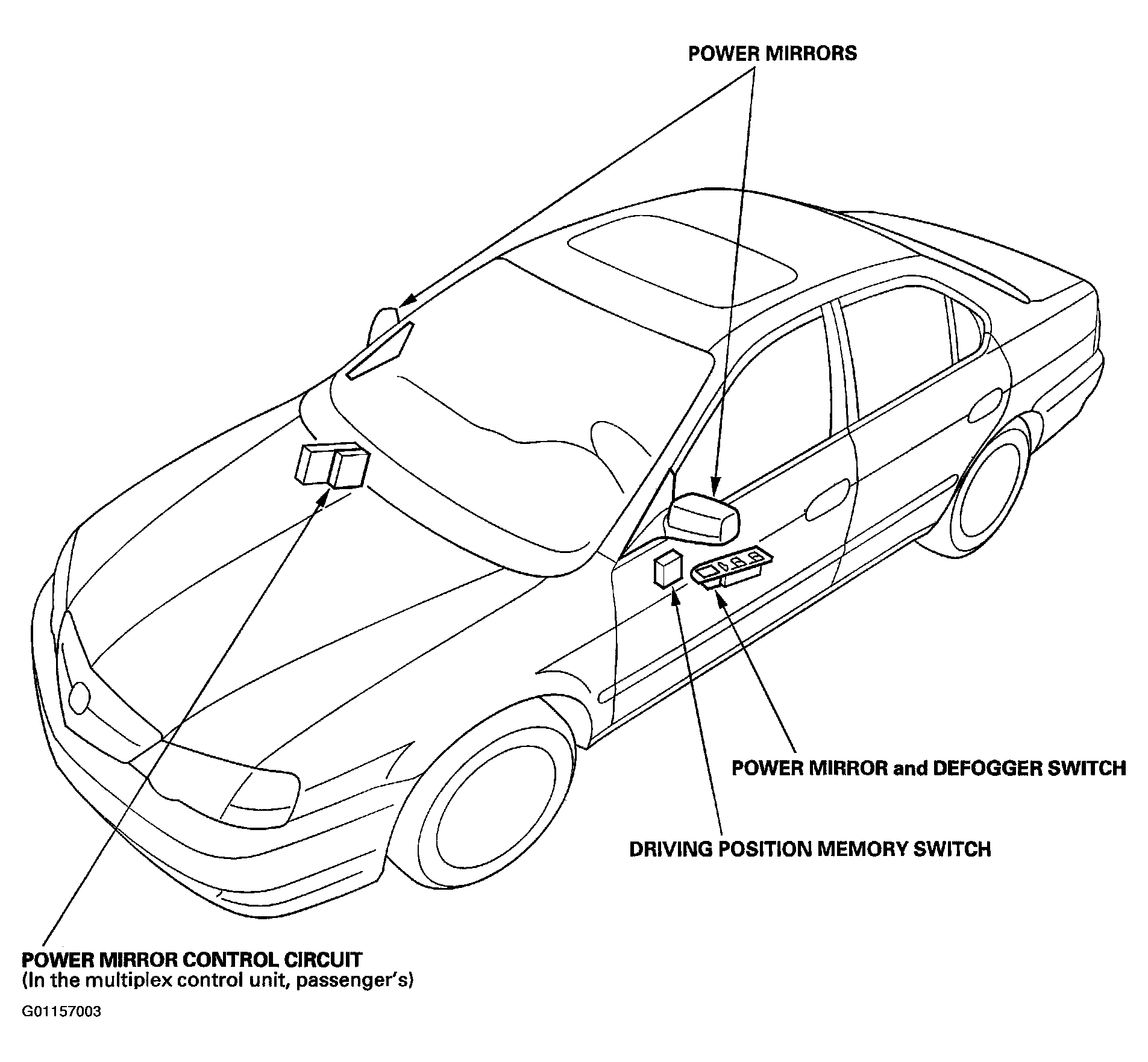 POWER MIRRORS

POWER MIRROR and DEFOGGER SWITCH

DRIVING POSITION MEMORY SWITCH

POWER MIRROR CONTROL CIRCUIT
(In the multiplex control unit, passenger's)

G01157003