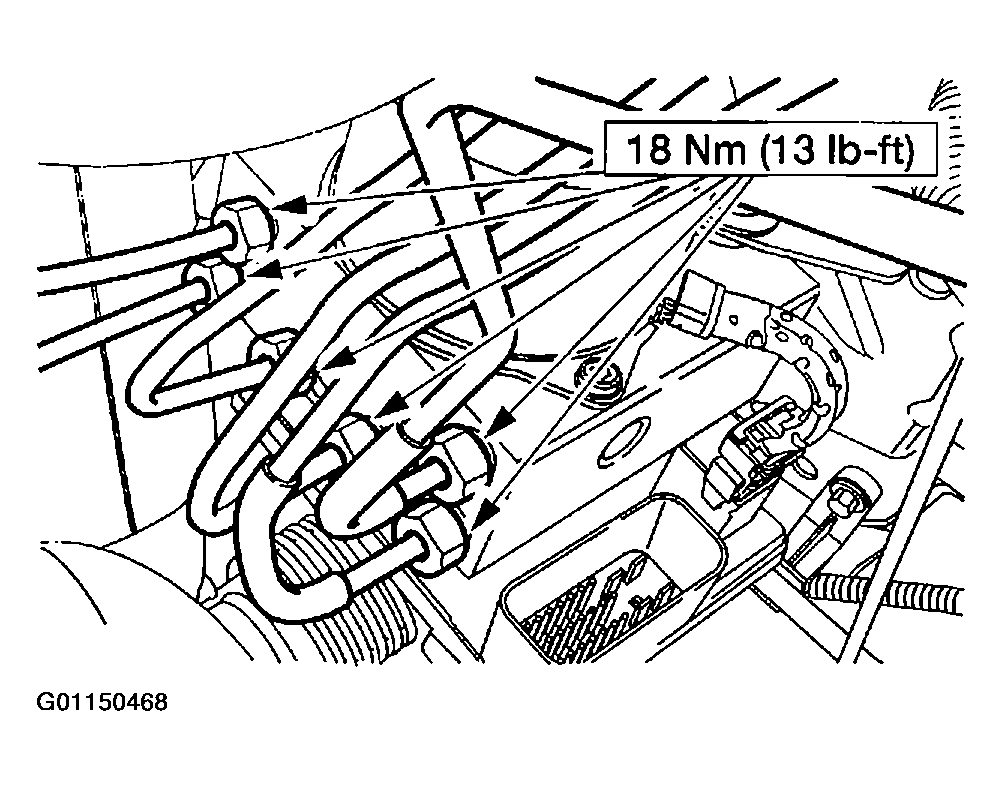 18 Nm (13 lb-ft)

G01150468