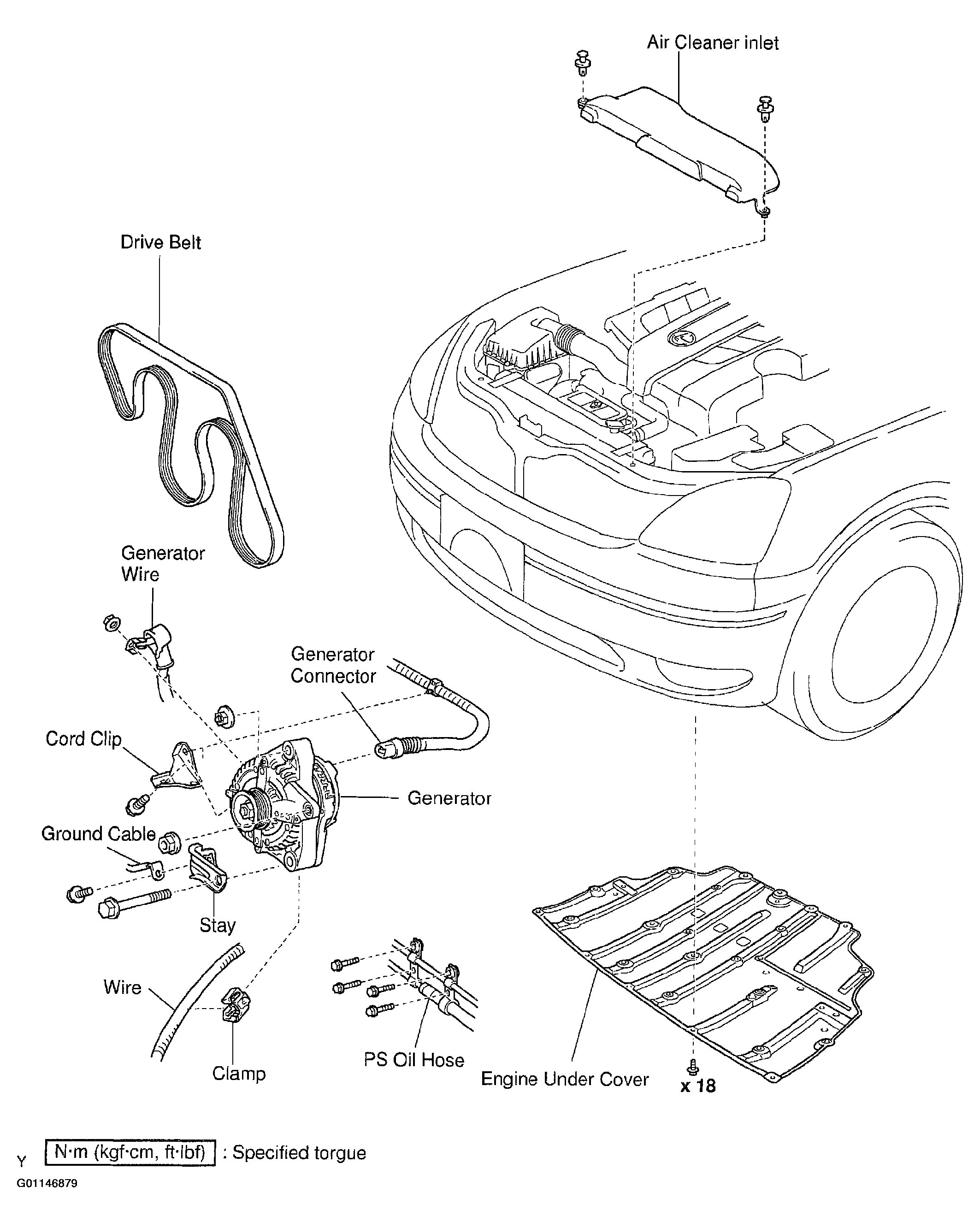 Air Cleaner inlet

Drive Belt

Generator Wire

Generator Connector

Cord Clip

Generator

Ground Cable

Stay

Wire

Clamp

PS Oil Hose

Engine Under Cover

x 18

Y N·m (kgf·cm, ft·lbf) : Specified torque

G01146879