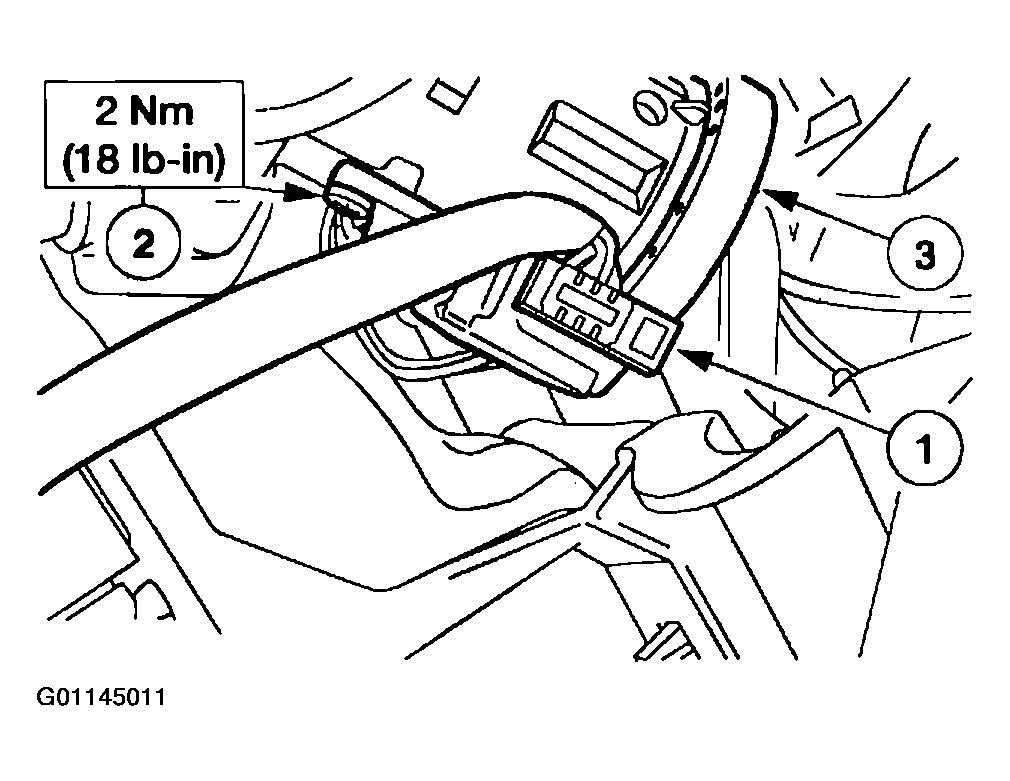 2 Nm
(18 lb-in)

2

3

1

G01145011