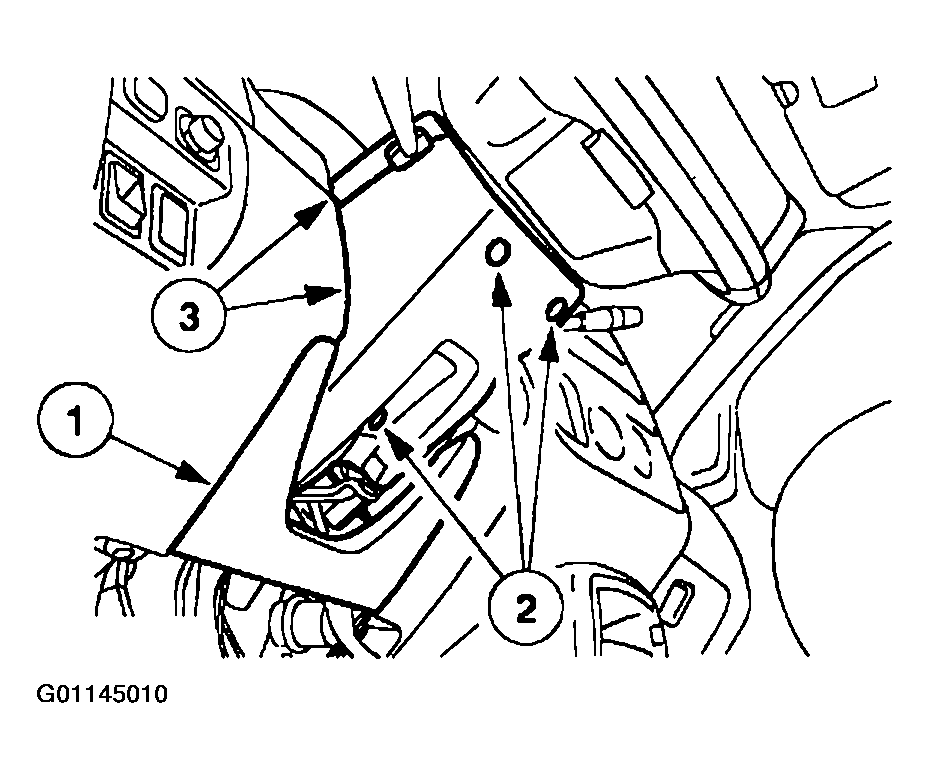 3
1
2
G01145010