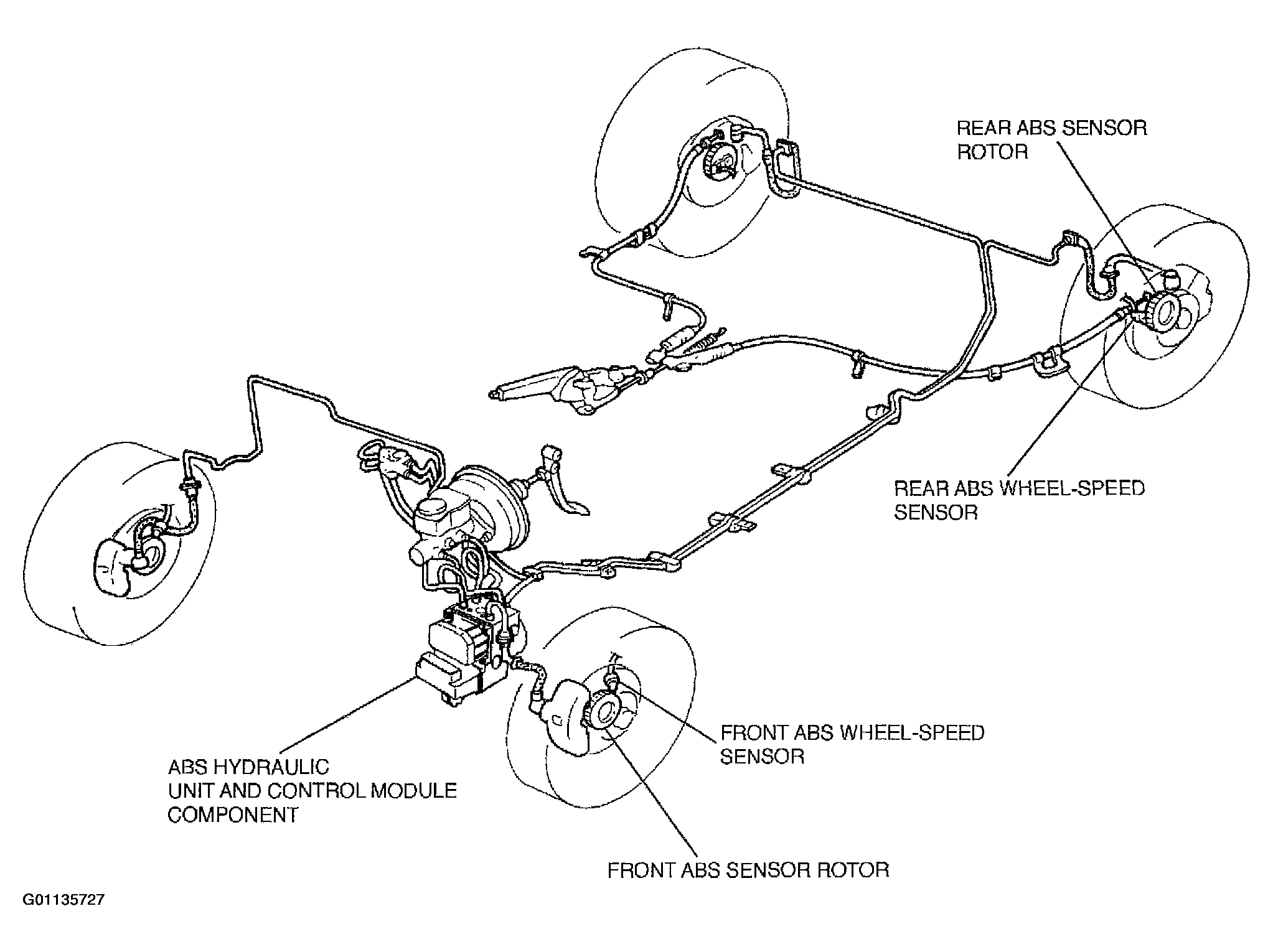 REAR ABS SENSOR ROTOR

REAR ABS WHEEL-SPEED SENSOR

FRONT ABS WHEEL-SPEED SENSOR

ABS HYDRAULIC UNIT AND CONTROL MODULE COMPONENT

FRONT ABS SENSOR ROTOR

G01135727