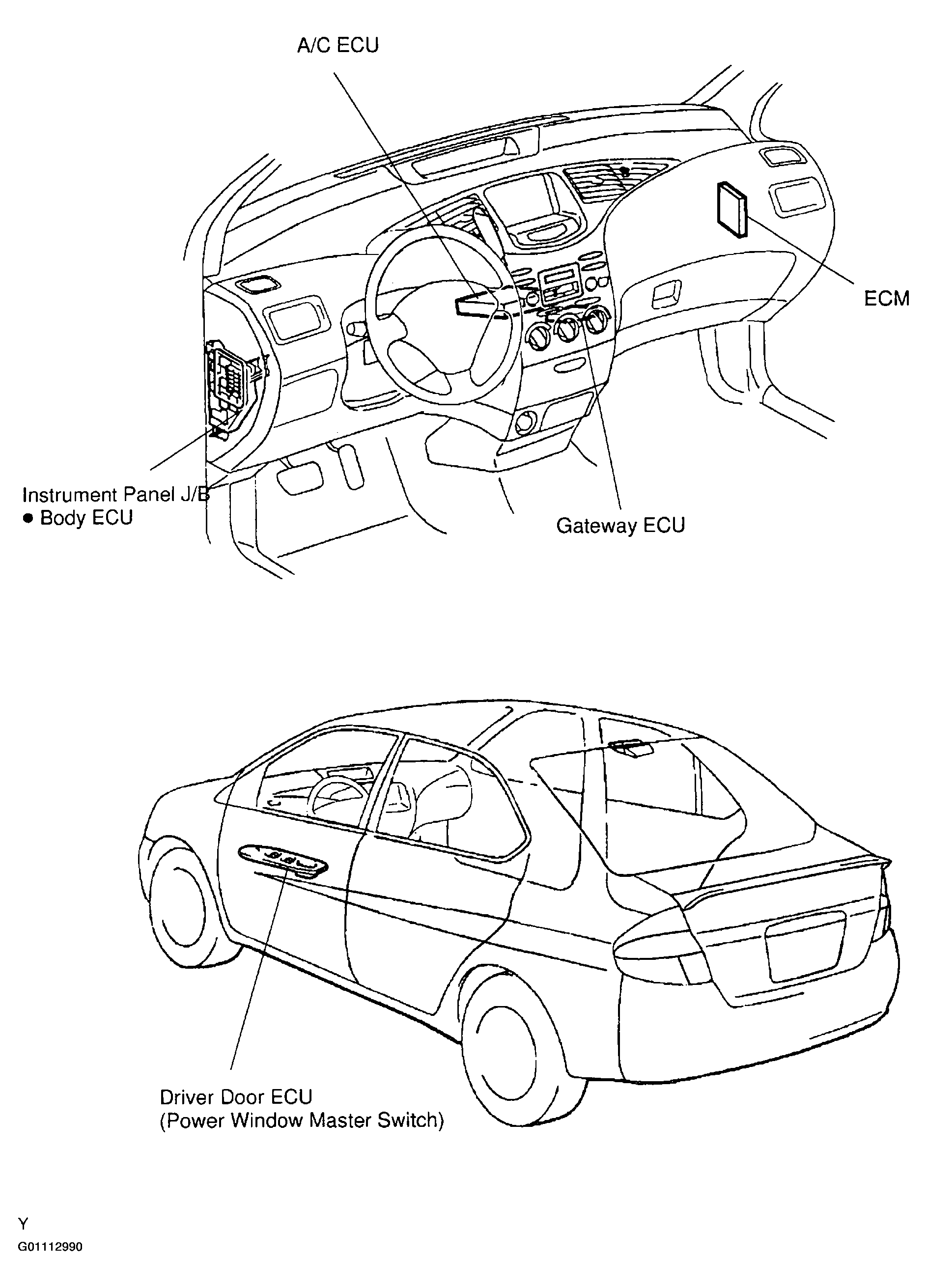 A/C ECU

ECM

Instrument Panel J/B
● Body ECU

Gateway ECU

Driver Door ECU
(Power Window Master Switch)

Y
G01112990