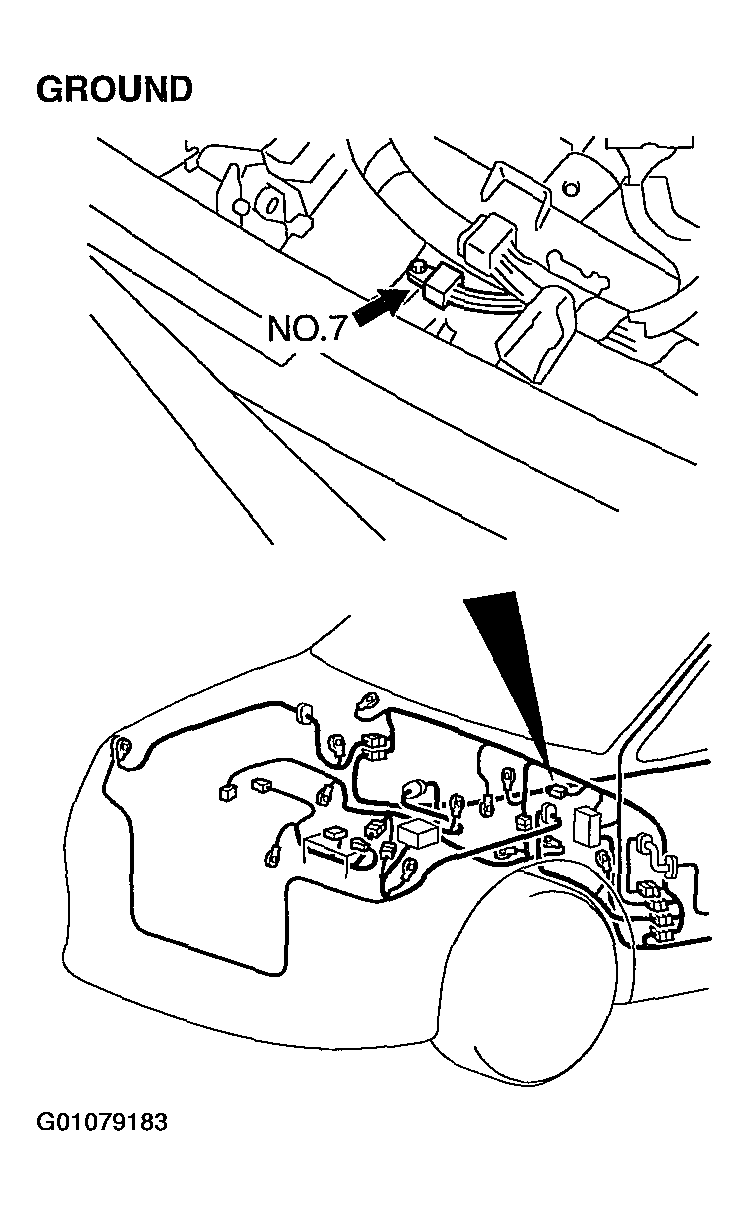 GROUND

NO.7

G01079183