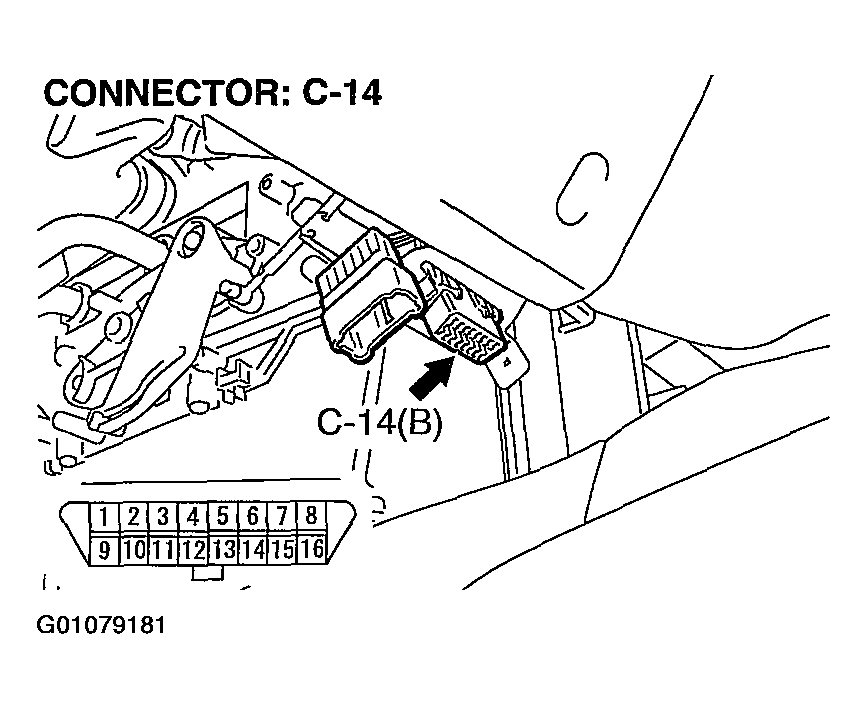 CONNECTOR: C-14

C-14(B)

| 1 | 2 | 3 | 4 | 5 | 6 | 7 | 8 |
|---|---|---|---|---|---|---|---|
| 9 | 10 | 11 | 12 | 13 | 14 | 15 | 16 |

G01079181