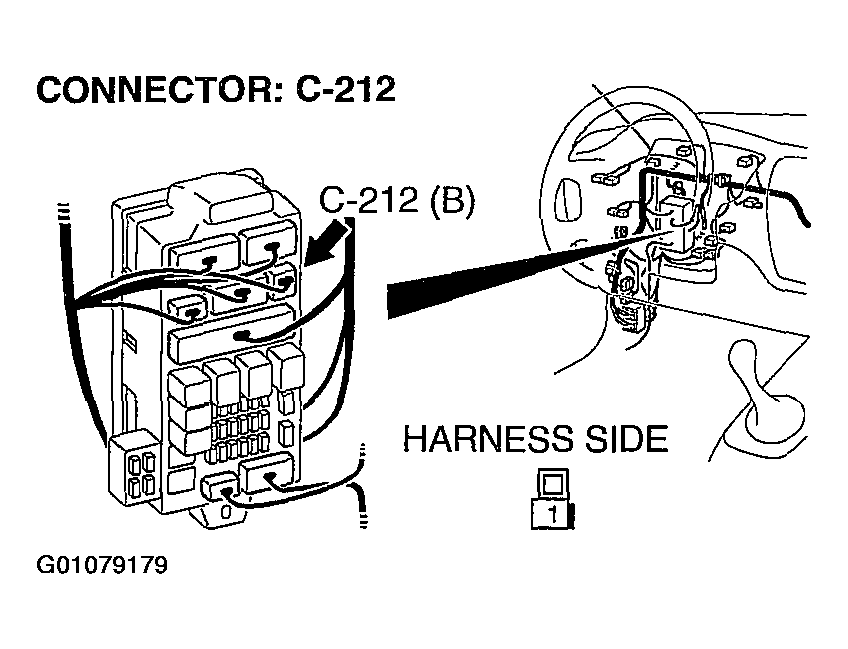 CONNECTOR: C-212

C-212 (B)

HARNESS SIDE

1

G01079179