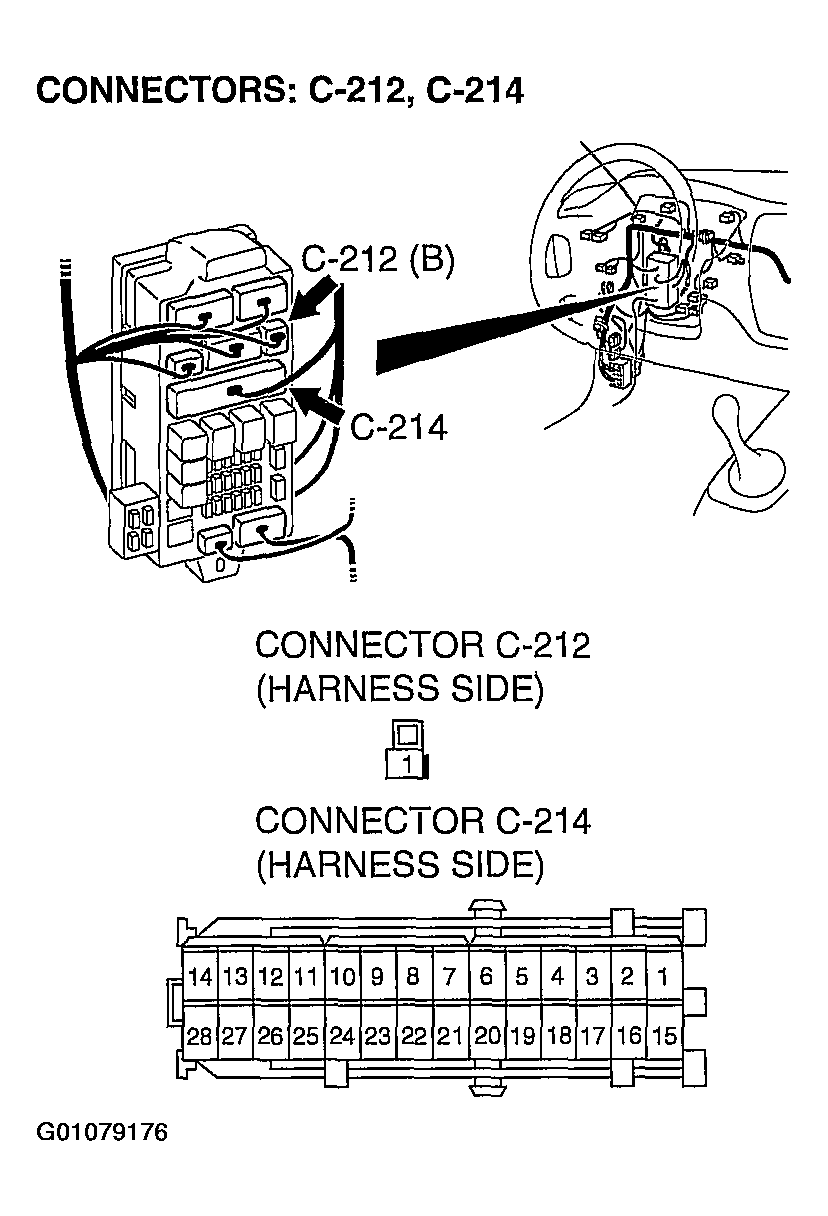 CONNECTORS: C-212, C-214

C-212 (B)

C-214

CONNECTOR C-212
(HARNESS SIDE)

1

CONNECTOR C-214
(HARNESS SIDE)

| 14 | 13 | 12 | 11 | 10 | 9 | 8 | 7 | 6 | 5 | 4 | 3 | 2 | 1 |
|---|---|---|---|---|---|---|---|---|---|---|---|---|---|
| 28 | 27 | 26 | 25 | 24 | 23 | 22 | 21 | 20 | 19 | 18 | 17 | 16 | 15 |

G01079176