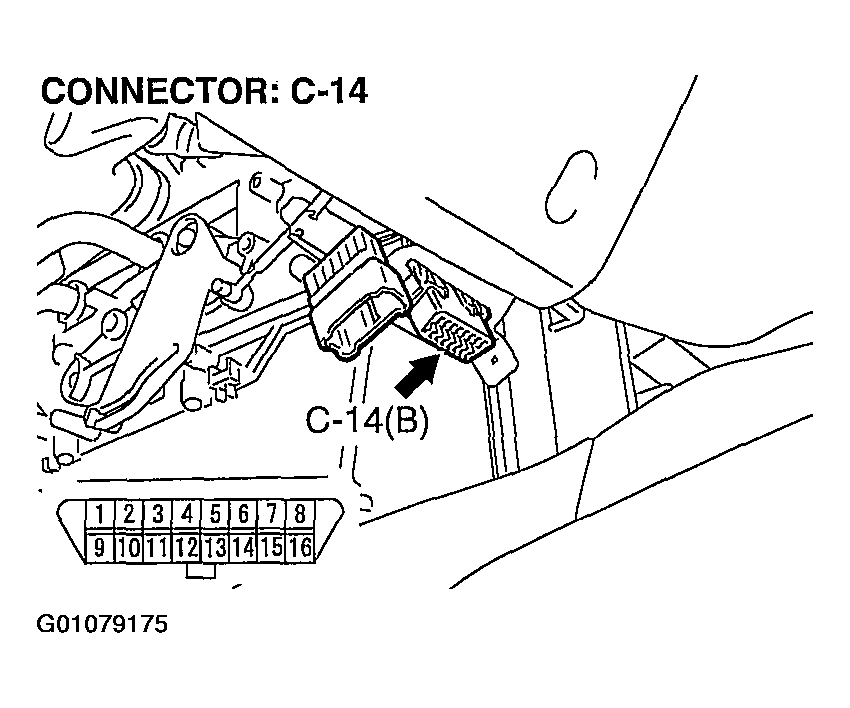 CONNECTOR: C-14

C-14(B)

| 1 | 2 | 3 | 4 | 5 | 6 | 7 | 8 |
|---|---|---|---|---|---|---|---|
| 9 | 10 | 11 | 12 | 13 | 14 | 15 | 16 |

G01079175