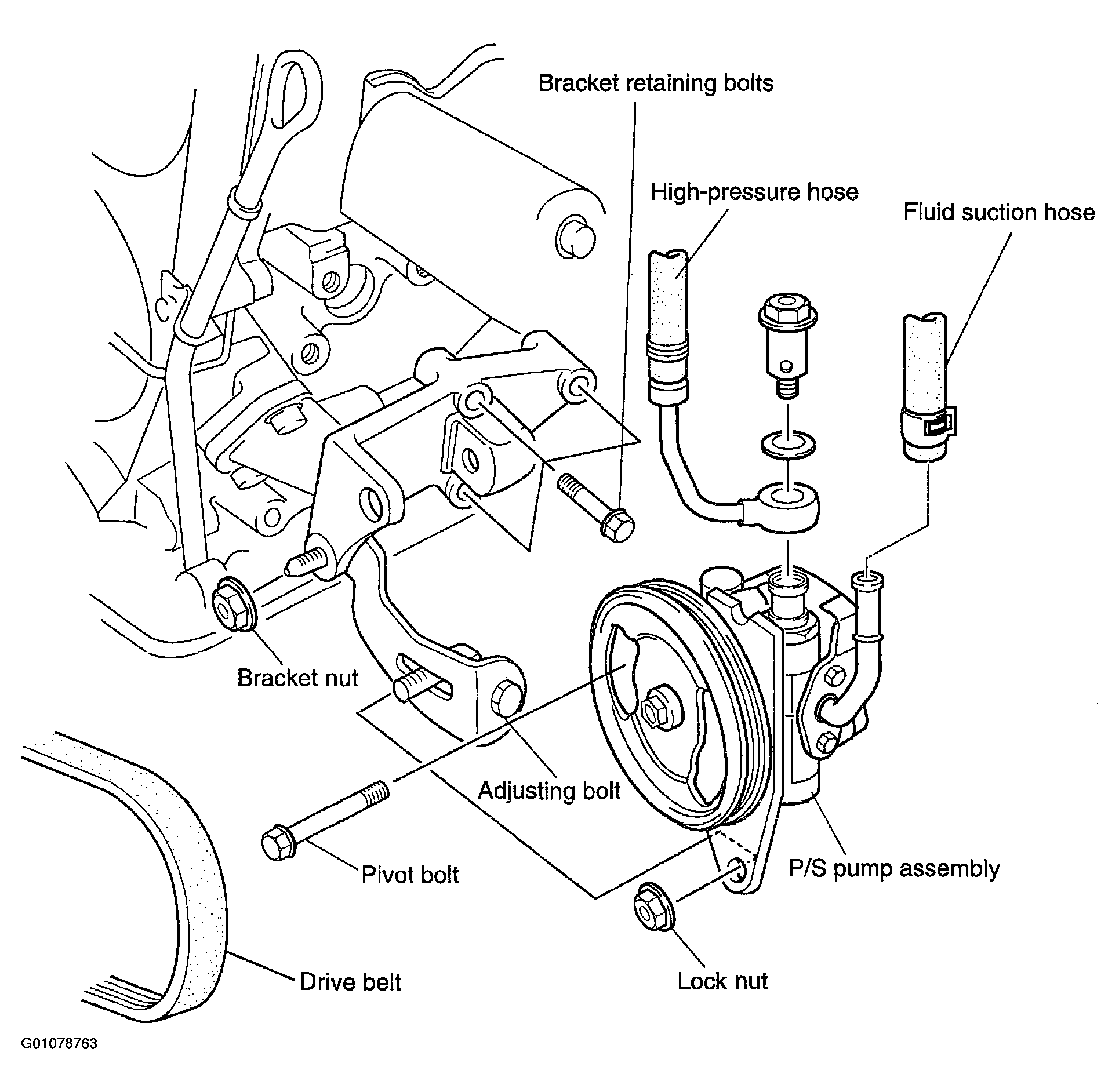 Bracket retaining bolts

High-pressure hose

Fluid suction hose

Bracket nut

Adjusting bolt

Pivot bolt

P/S pump assembly

Drive belt

Lock nut

G01078763