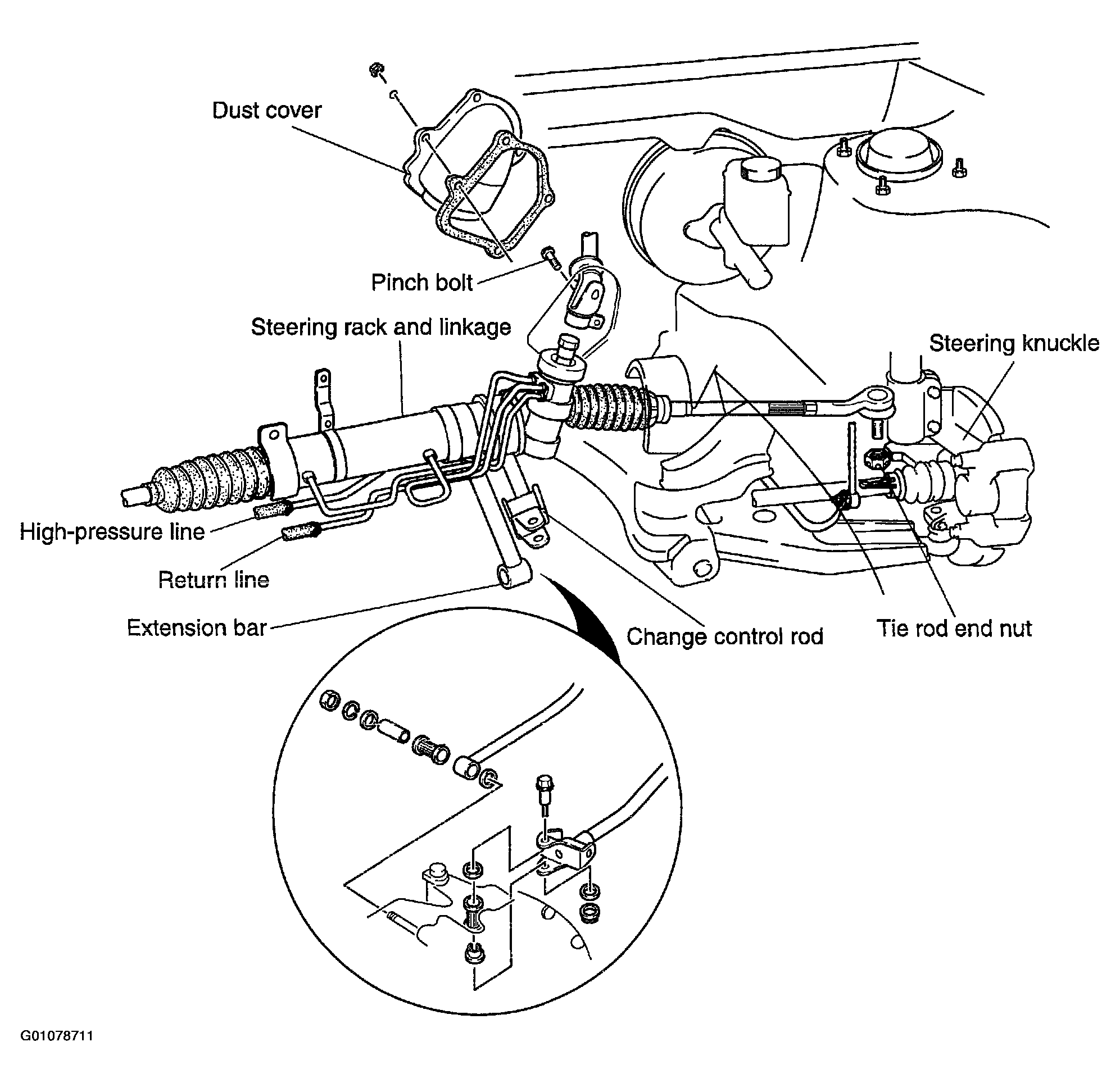 Dust cover

Pinch bolt

Steering rack and linkage

Steering knuckle

High-pressure line

Return line

Extension bar

Change control rod

Tie rod end nut

G01078711