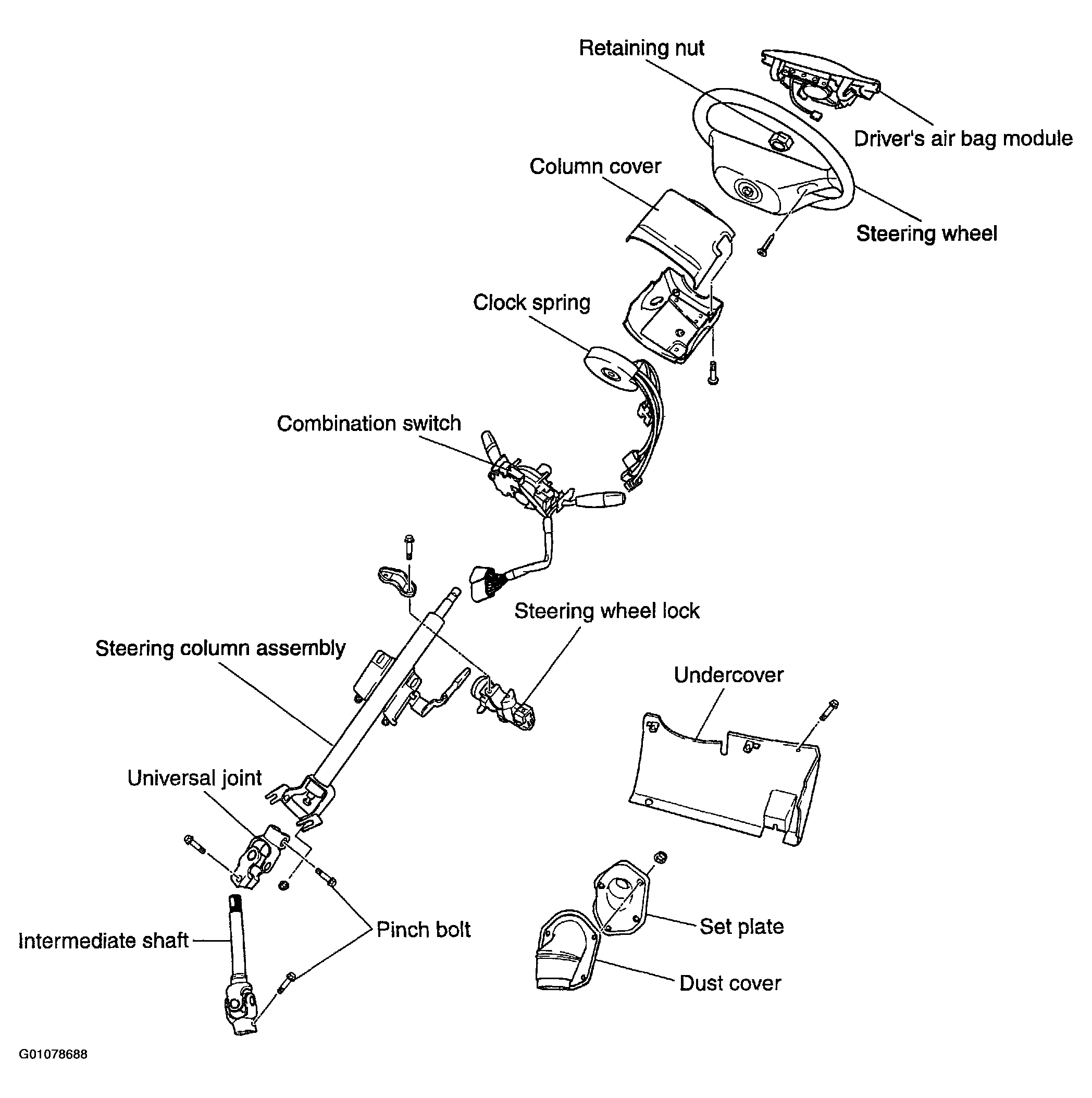 Retaining nut
Driver's air bag module
Column cover
Steering wheel
Clock spring
Combination switch
Steering wheel lock
Steering column assembly
Undercover
Universal joint
Pinch bolt
Set plate
Intermediate shaft
Dust cover
G01078688