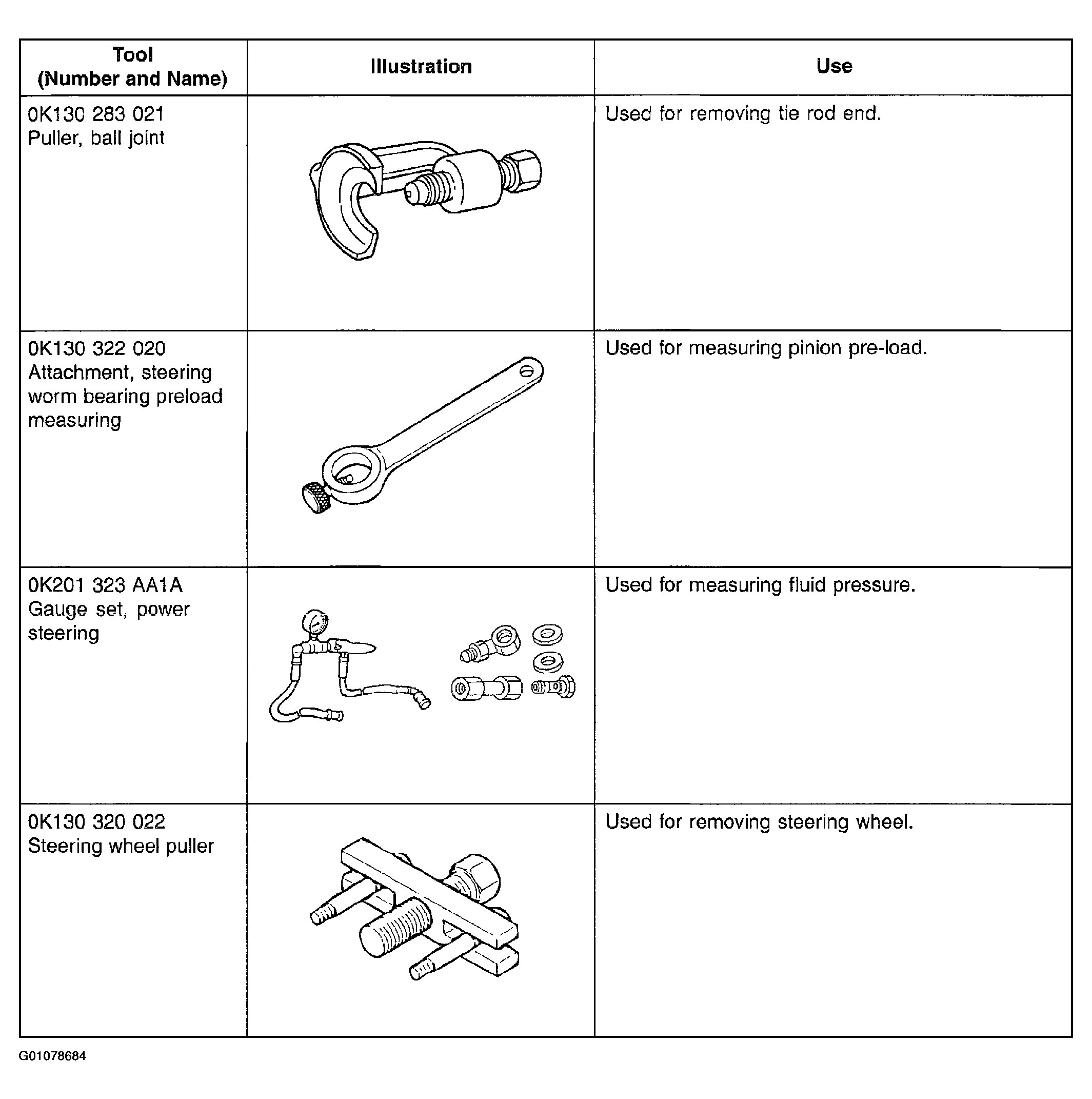 | Tool (Number and Name) | Illustration | Use |
|---|---|---|
| 0K130 283 021 Puller, ball joint | | Used for removing tie rod end. |
| 0K130 322 020 Attachment, steering worm bearing preload measuring | | Used for measuring pinion pre-load. |
| 0K201 323 AA1A Gauge set, power steering | | Used for measuring fluid pressure. |
| 0K130 320 022 Steering wheel puller | | Used for removing steering wheel. |

G01078684