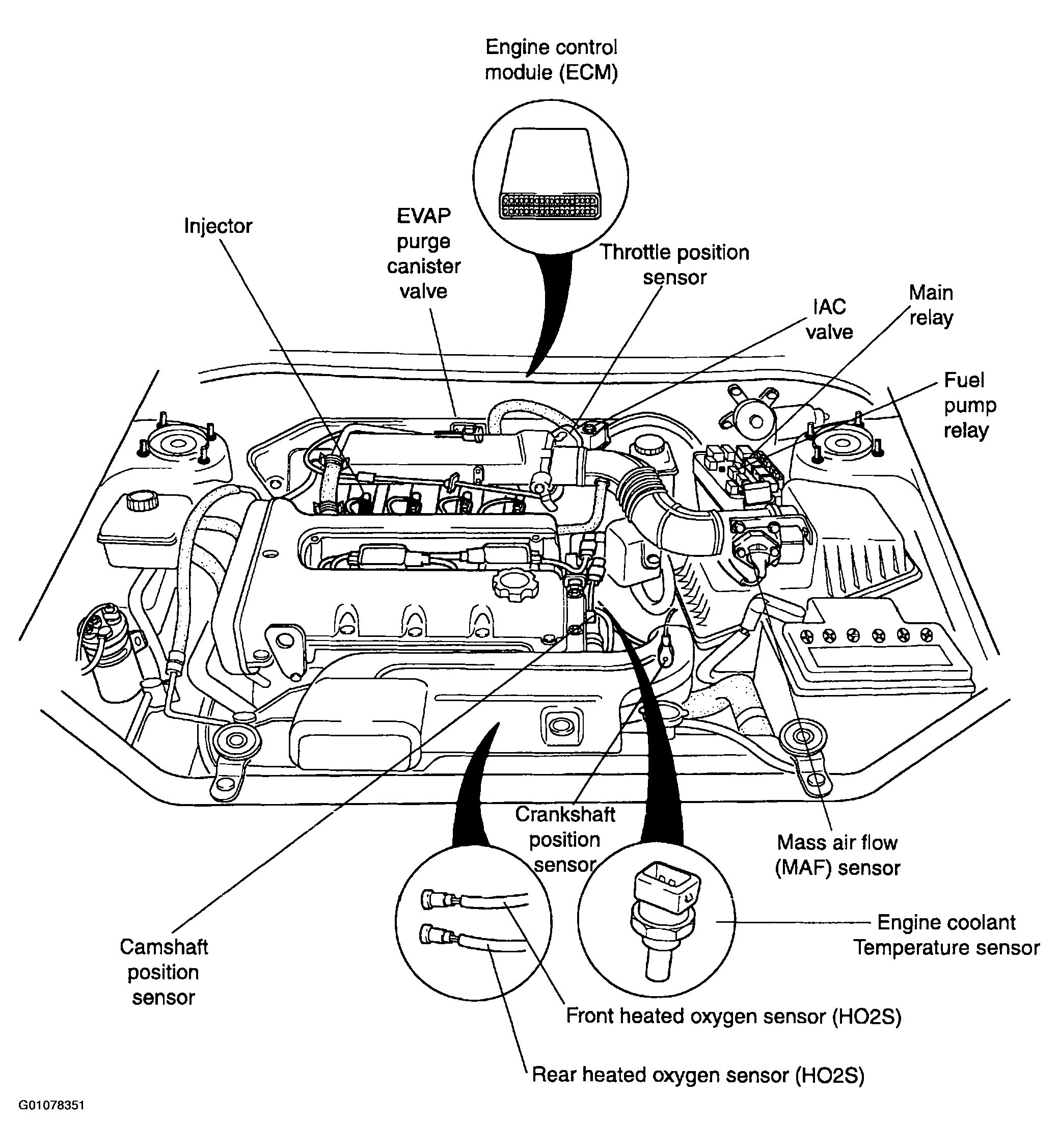 Engine control module (ECM)

Injector

EVAP purge canister valve

Throttle position sensor

IAC valve

Main relay

Fuel pump relay

Crankshaft position sensor

Mass air flow (MAF) sensor

Engine coolant Temperature sensor

Camshaft position sensor

Front heated oxygen sensor (HO2S)

Rear heated oxygen sensor (HO2S)

G01078351