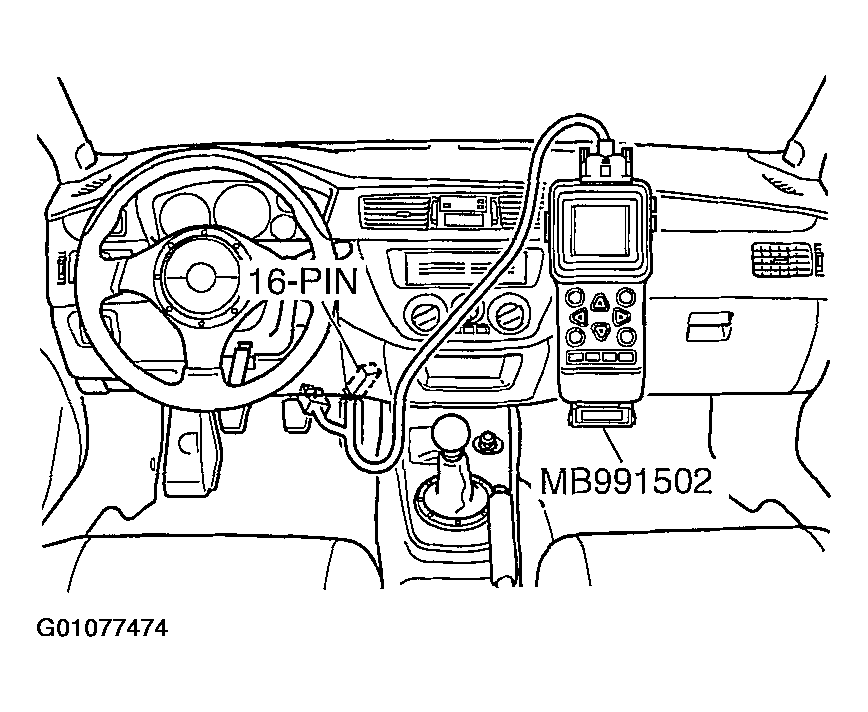 16-PIN

MB991502

G01077474