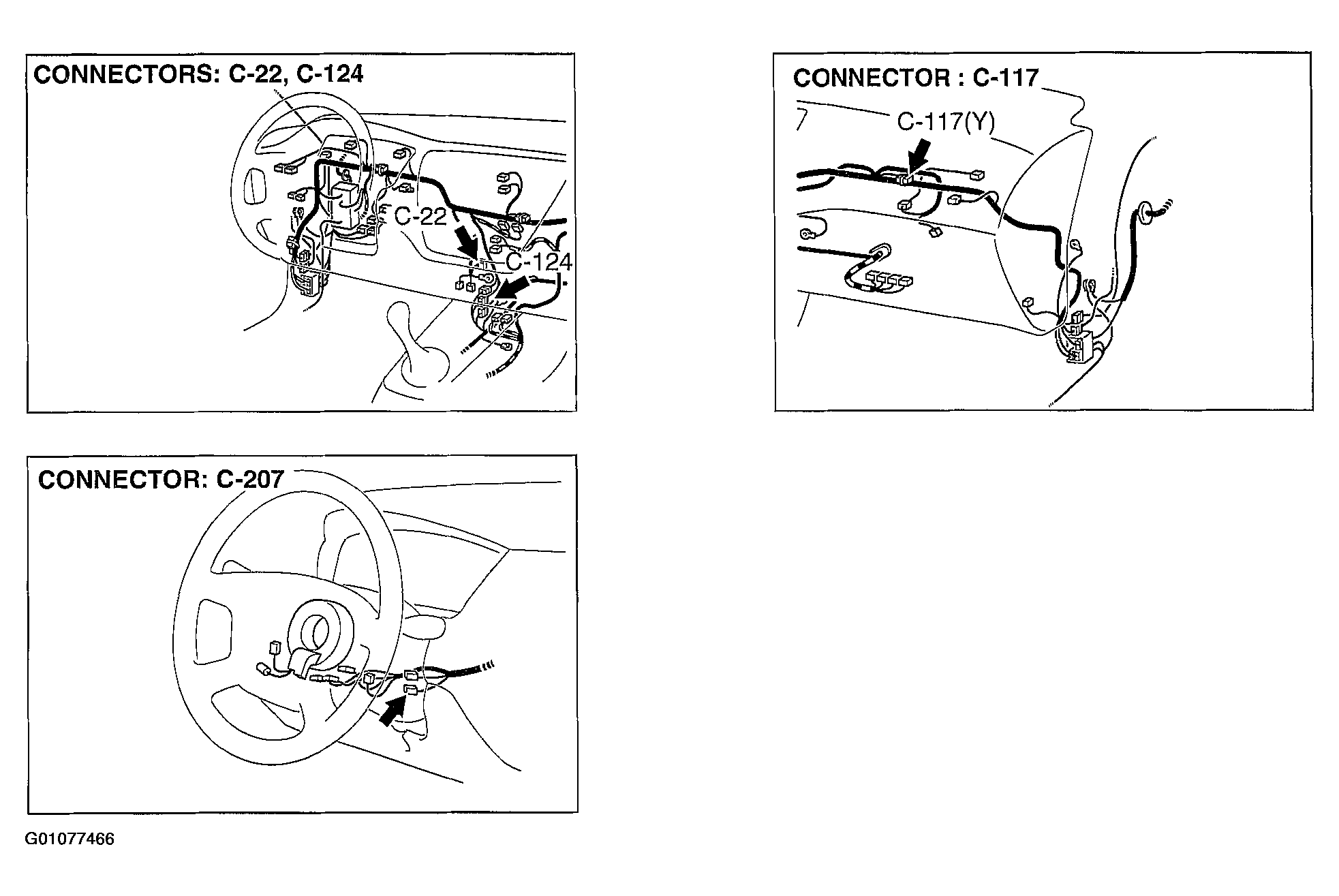 CONNECTORS: C-22, C-124

C-22

C-124

CONNECTOR : C-117

C-117(Y)

CONNECTOR: C-207

G01077466