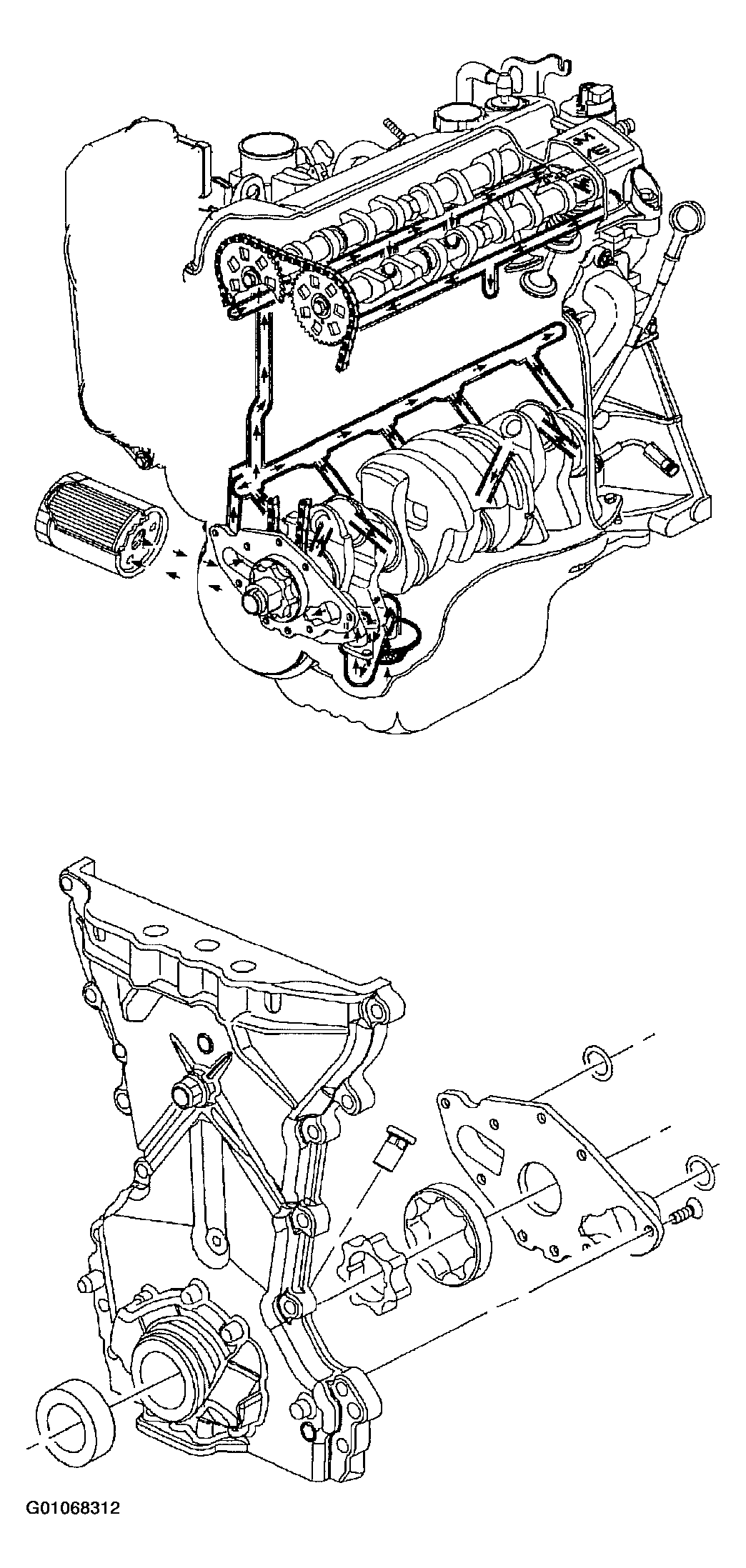 G01068312