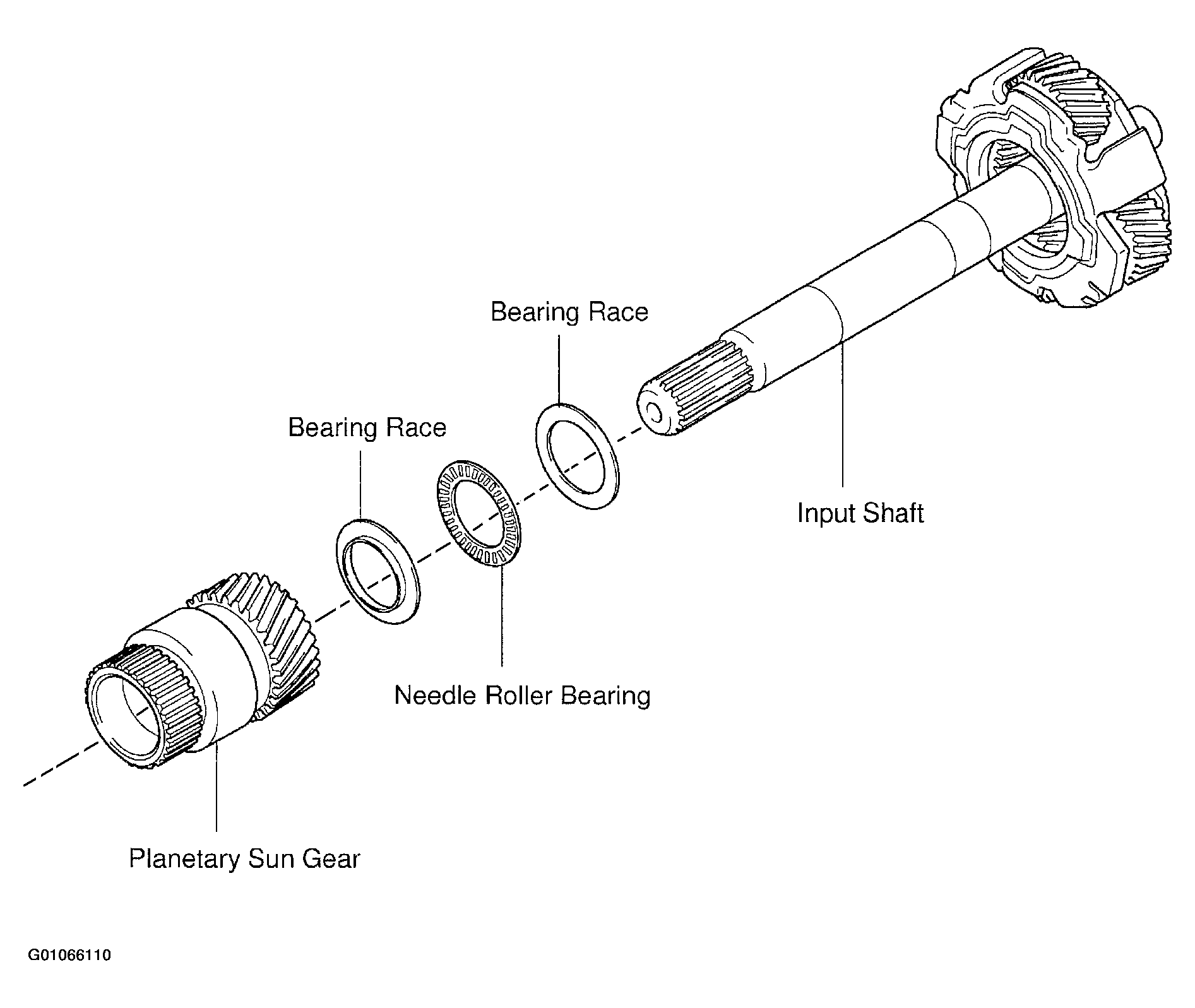 Bearing Race

Bearing Race

Input Shaft

Needle Roller Bearing

Planetary Sun Gear

G01066110