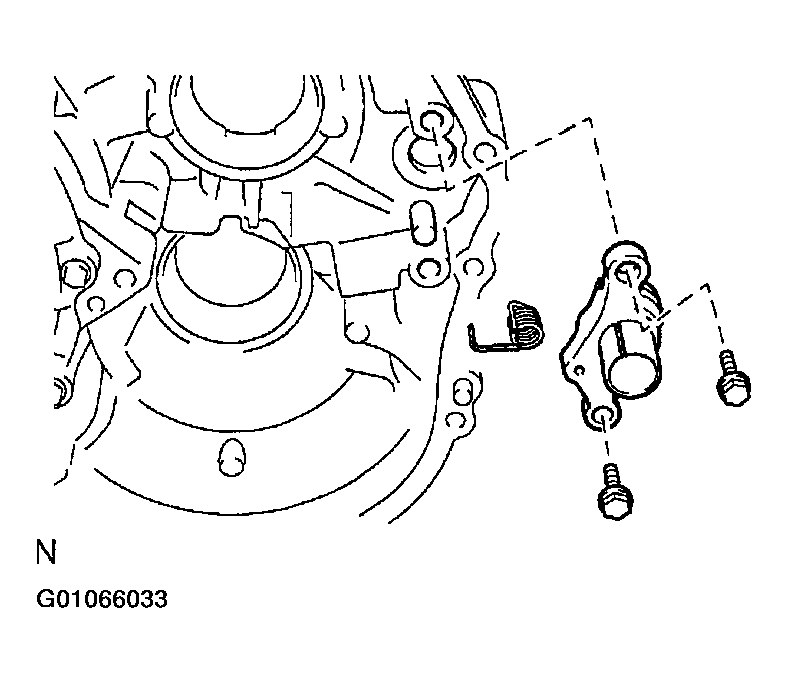 N

G01066033