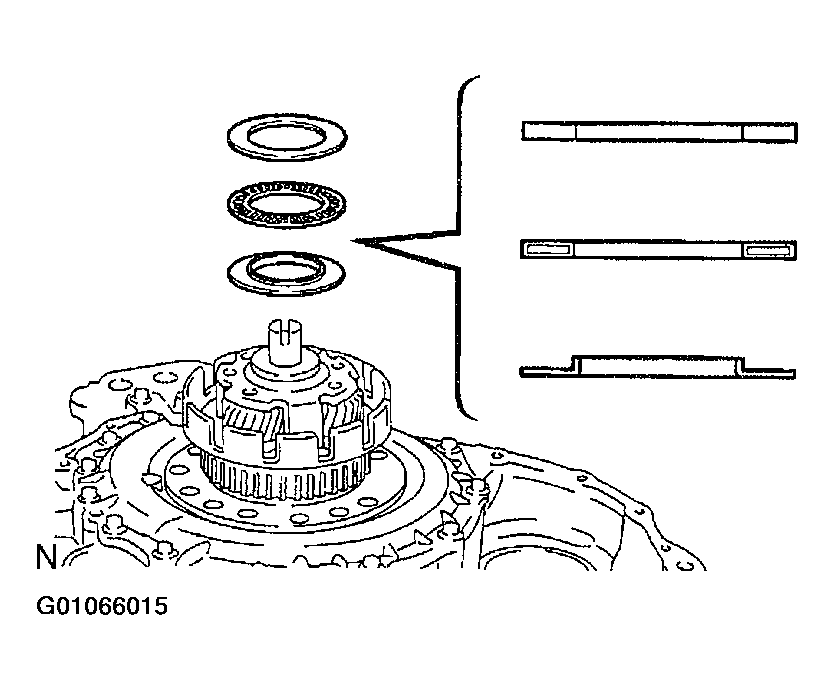 N

G01066015