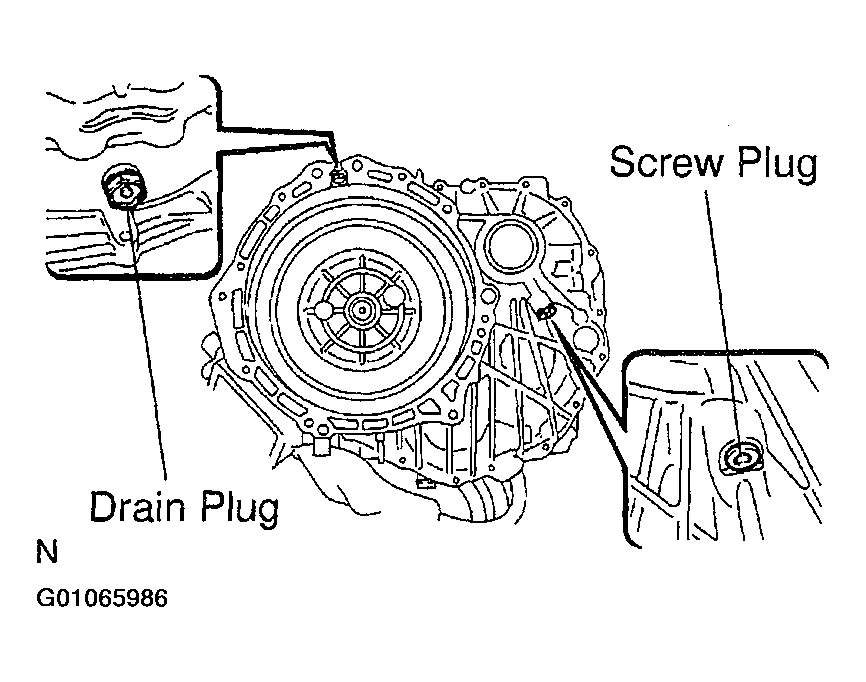 Screw Plug

Drain Plug

N

G01065986