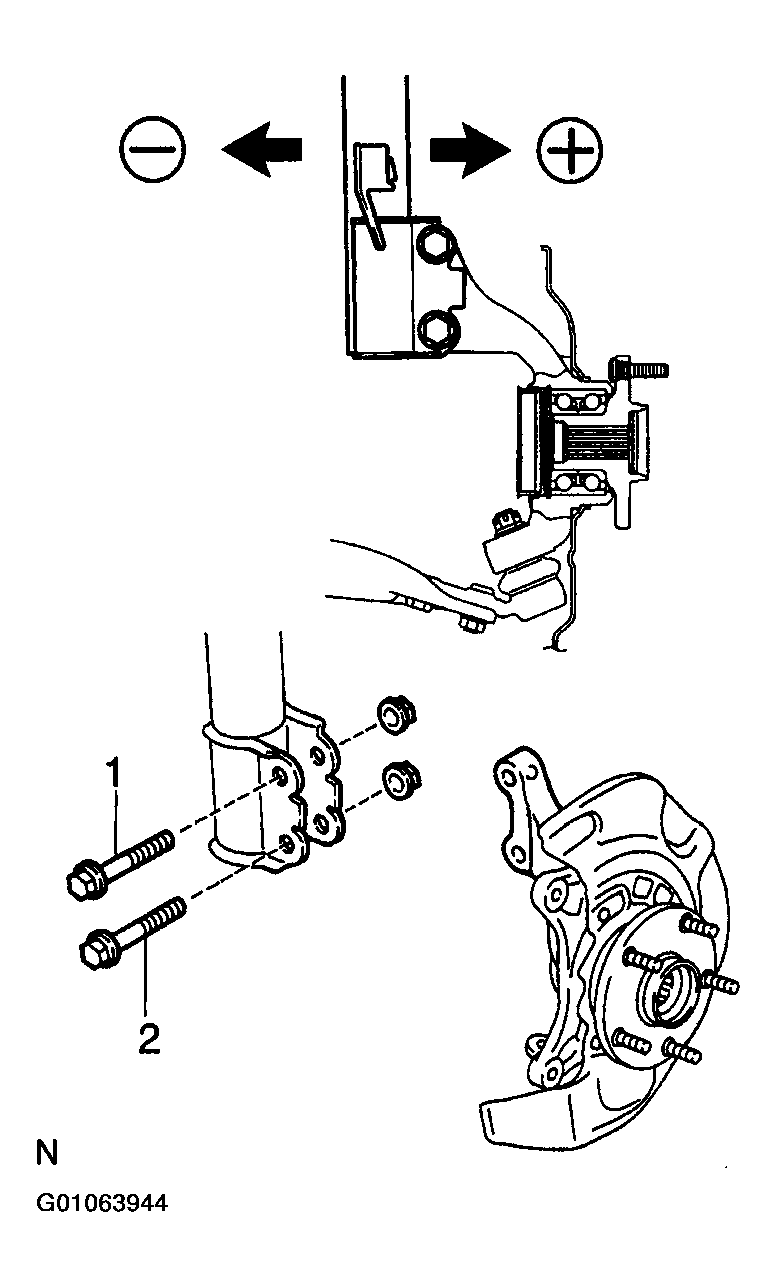 −
+
1
2
N
G01063944