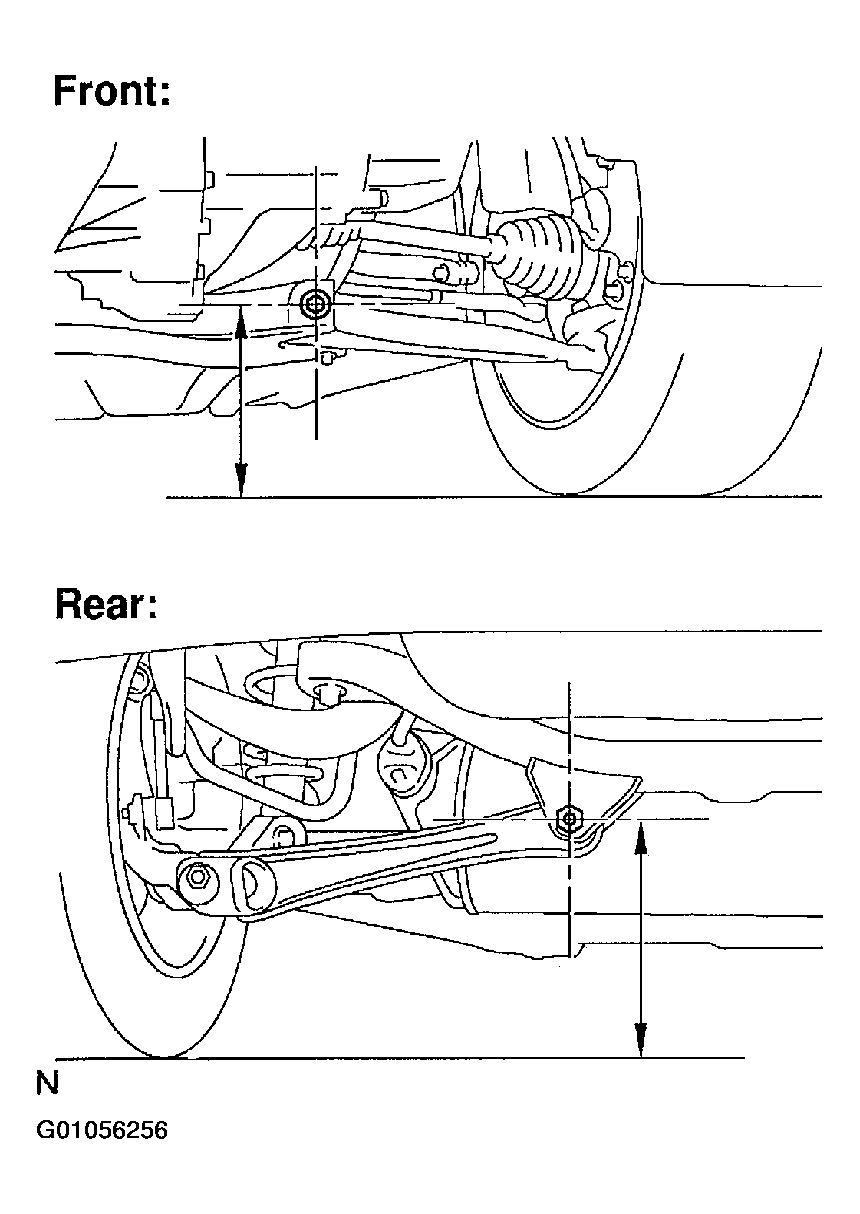 Front:

Rear:

N

G01056256