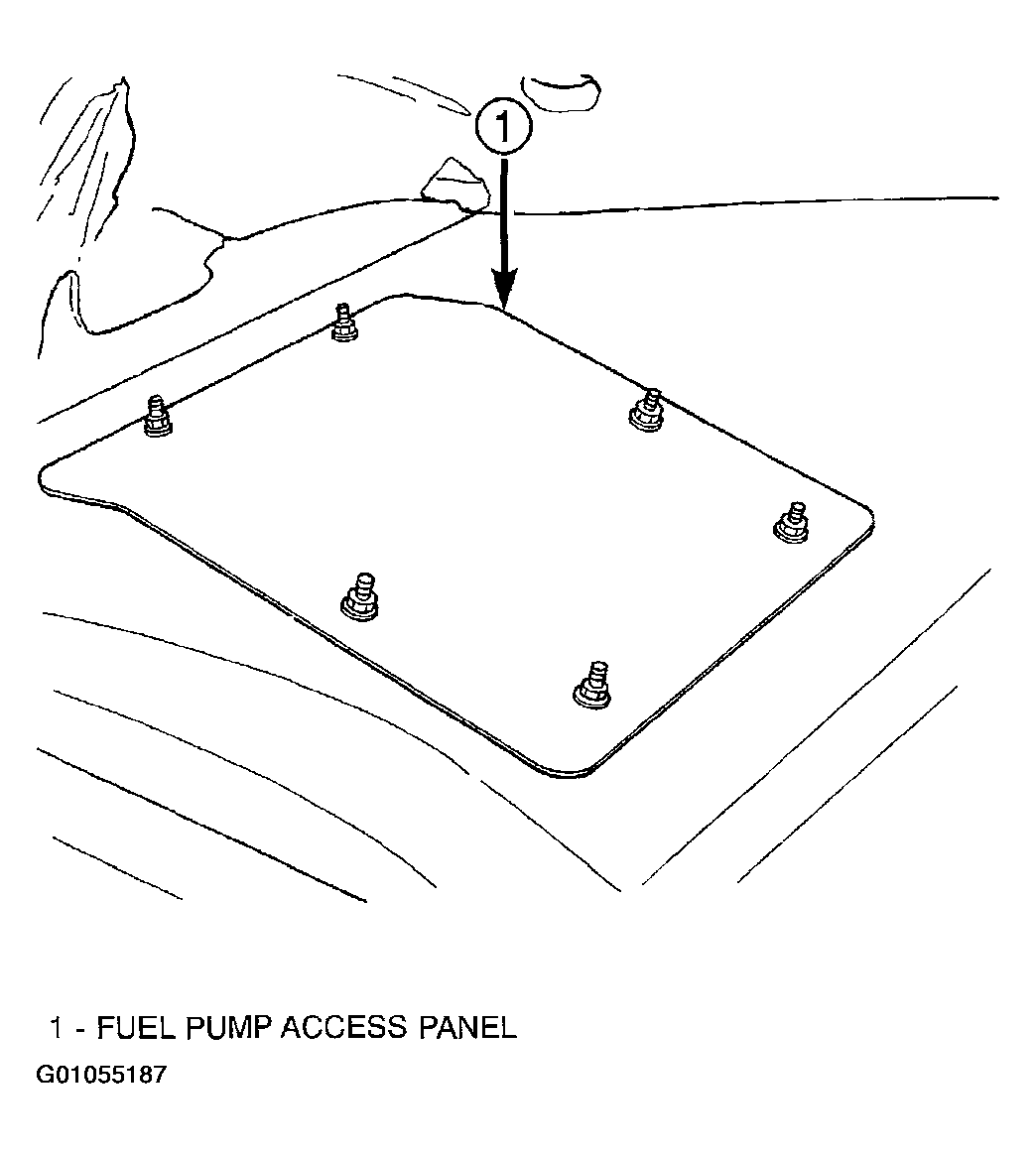 1

1 - FUEL PUMP ACCESS PANEL

G01055187