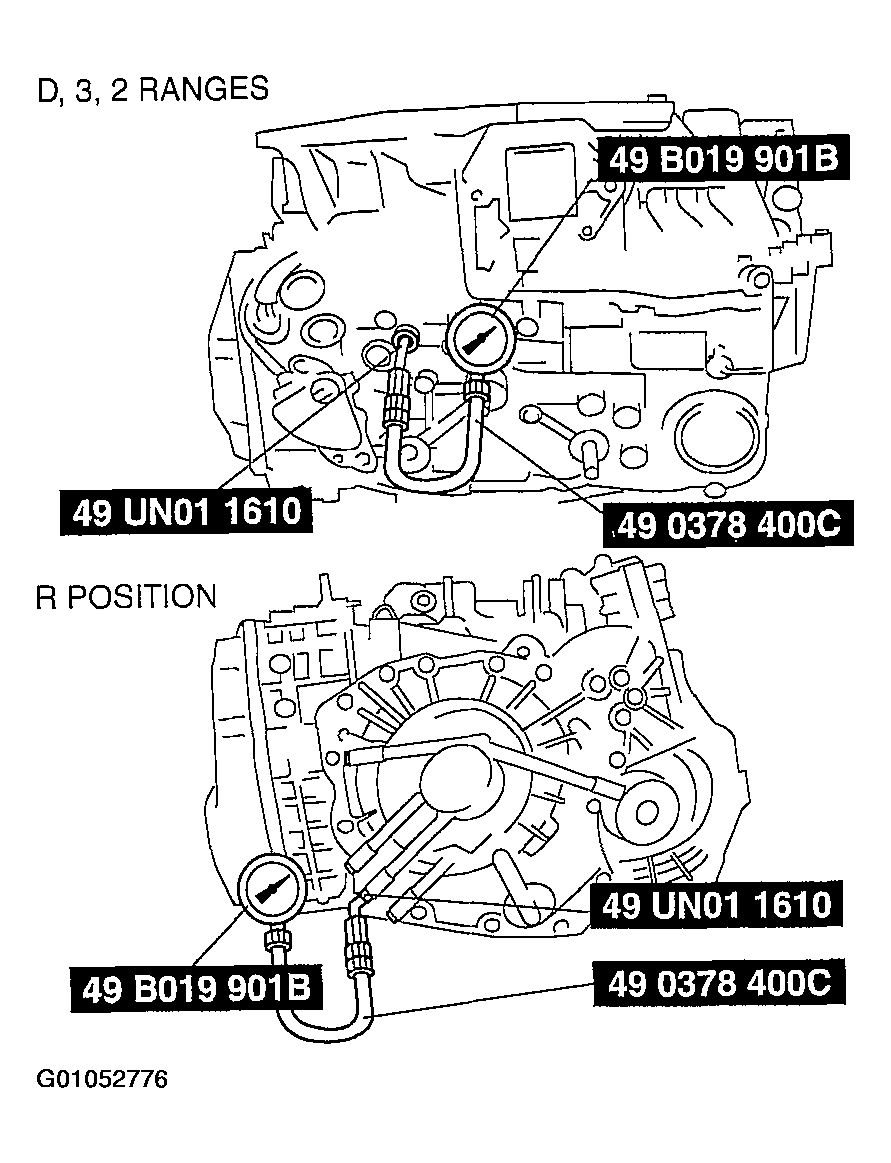 D, 3, 2 RANGES

49 B019 901B

49 UN01 1610

49 0378 400C

R POSITION

49 UN01 1610

49 B019 901B

49 0378 400C

G01052776