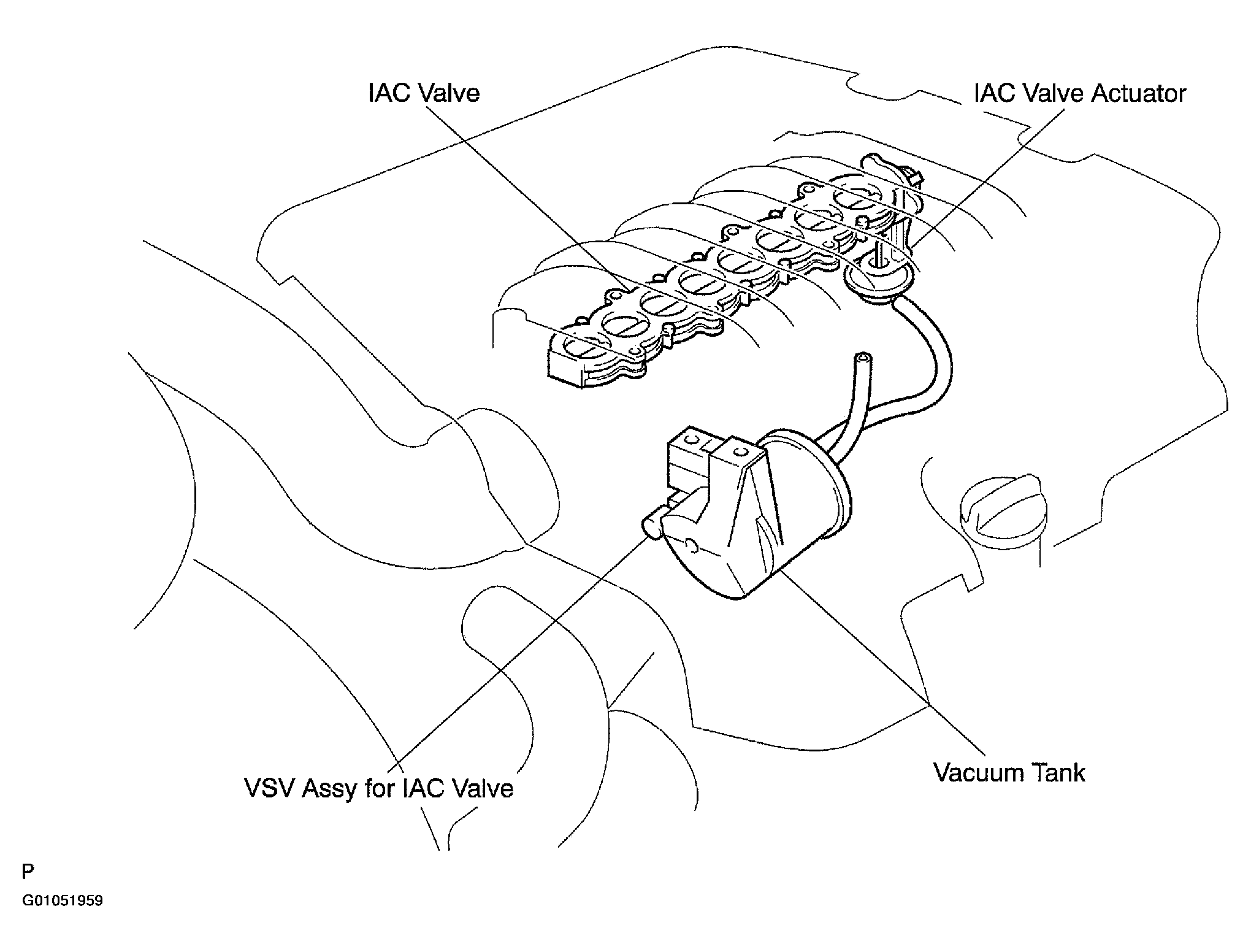 IAC Valve

IAC Valve Actuator

VSV Assy for IAC Valve

Vacuum Tank

P

G01051959