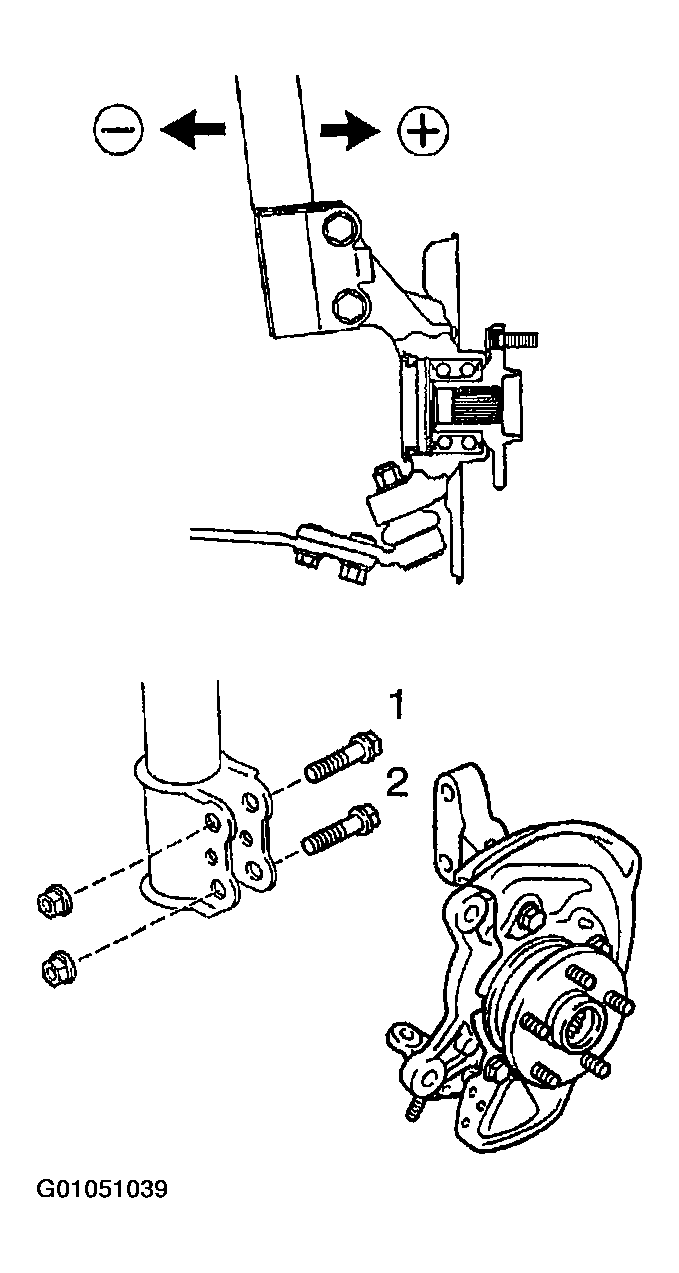 −
+
1
2
G01051039