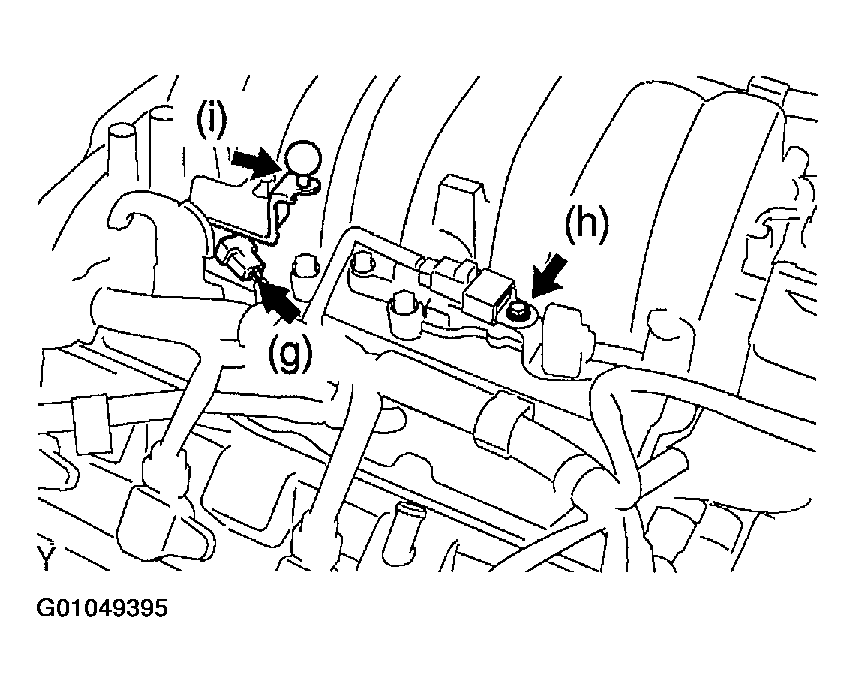 (i)

(h)

(g)

Y

G01049395