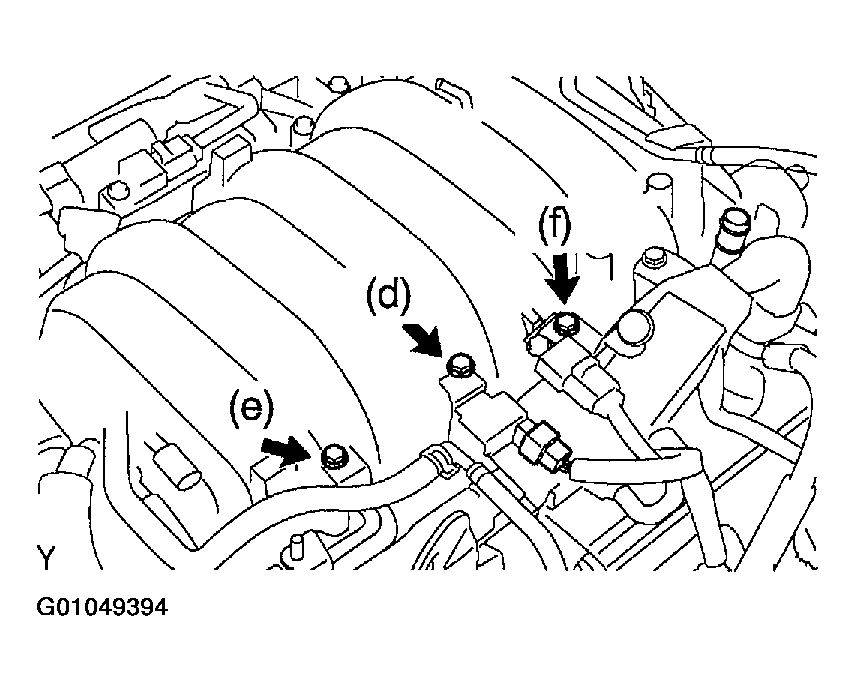 (f)
(d)
(e)
Y
G01049394