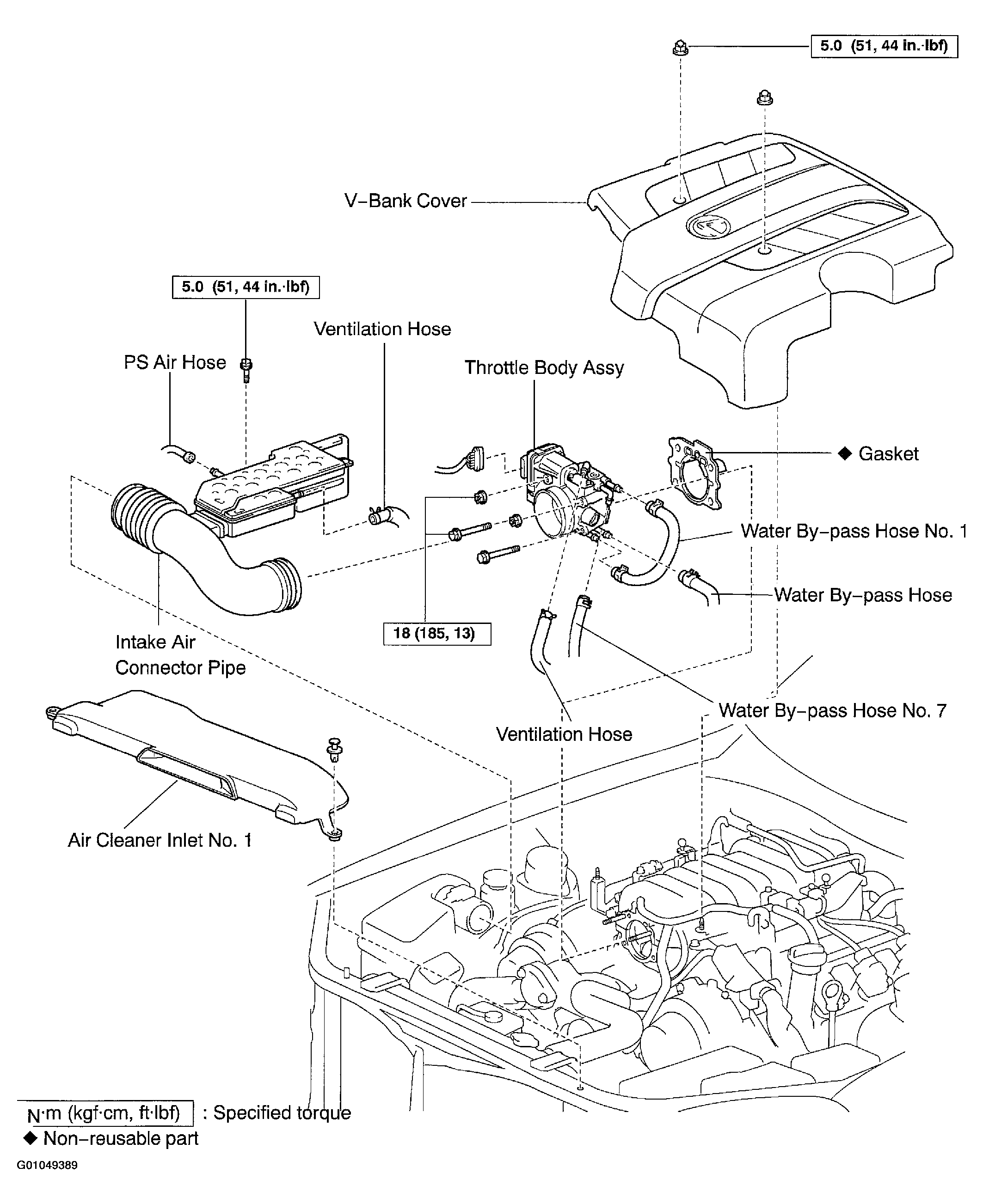 5.0 (51, 44 in.·lbf)

V–Bank Cover

5.0 (51, 44 in.·lbf)

Ventilation Hose

PS Air Hose

Throttle Body Assy

◆ Gasket

Water By–pass Hose No. 1

Water By–pass Hose

18 (185, 13)

Intake Air Connector Pipe

Water By–pass Hose No. 7

Ventilation Hose

Air Cleaner Inlet No. 1

N·m (kgf·cm, ft·lbf) : Specified torque

◆ Non–reusable part

G01049389