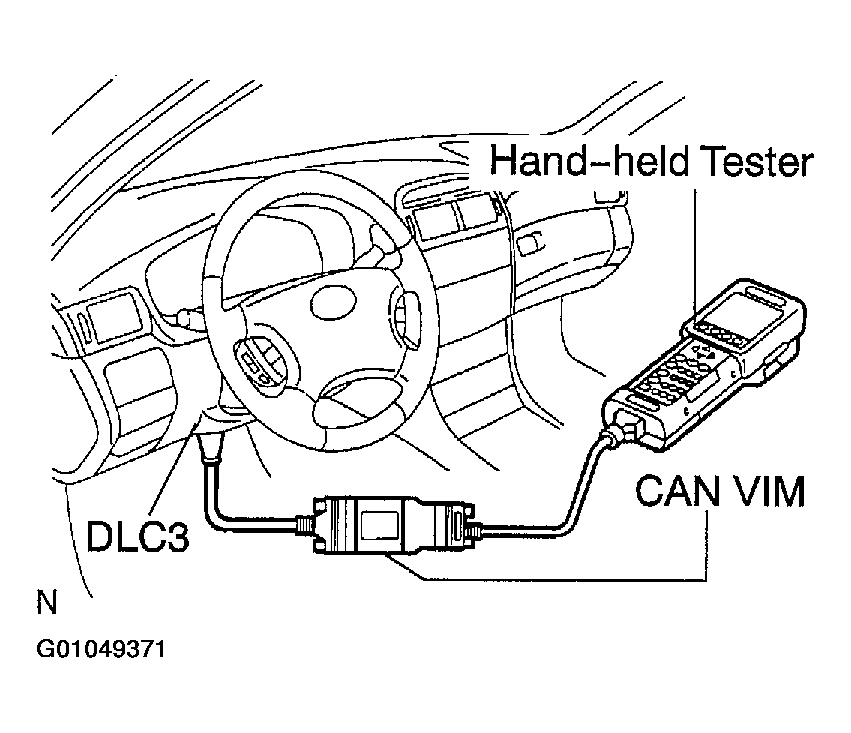 Hand-held Tester

CAN VIM

DLC3

N

G01049371