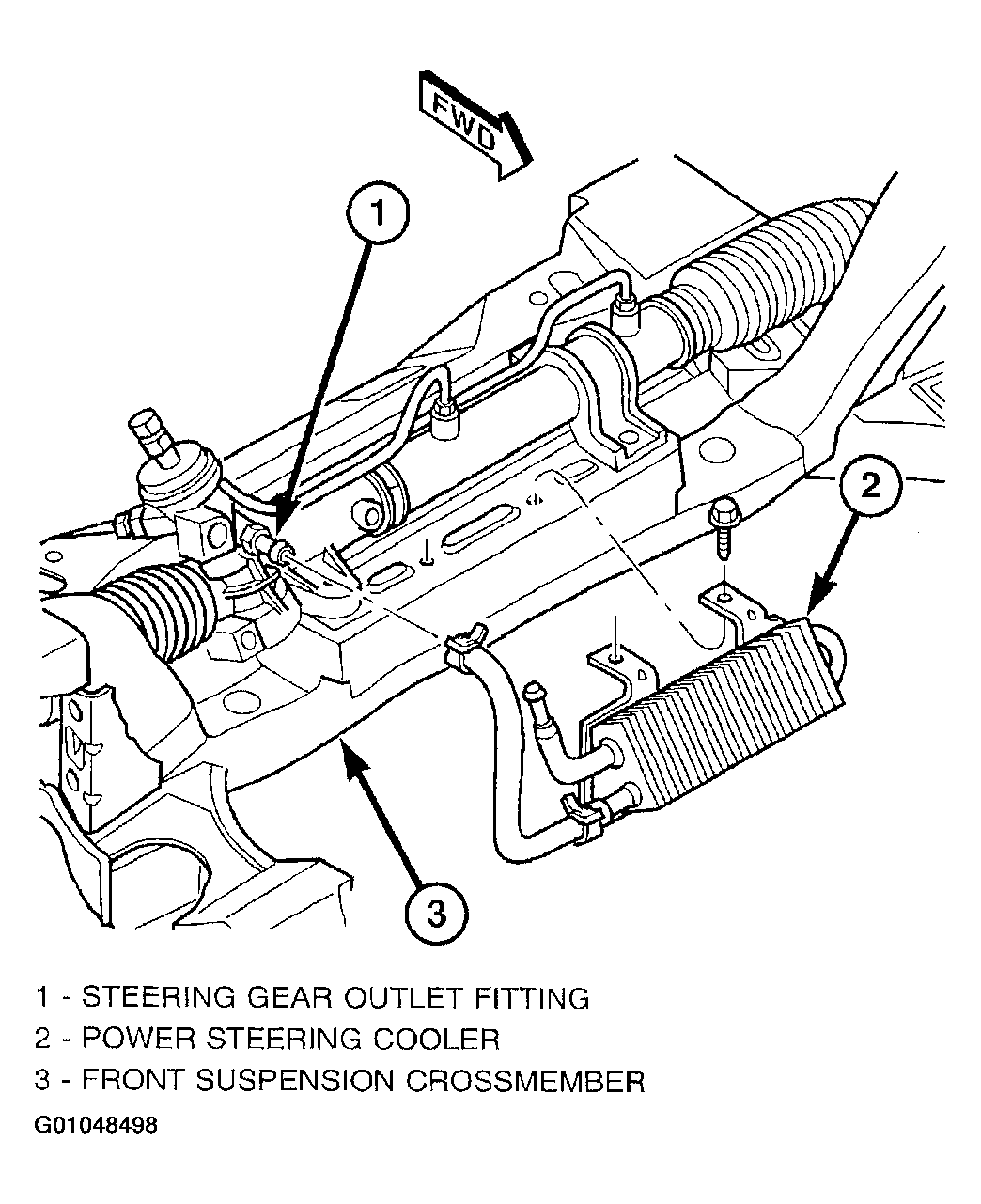 FWD

1

2

3

1 - STEERING GEAR OUTLET FITTING
2 - POWER STEERING COOLER
3 - FRONT SUSPENSION CROSSMEMBER

G01048498