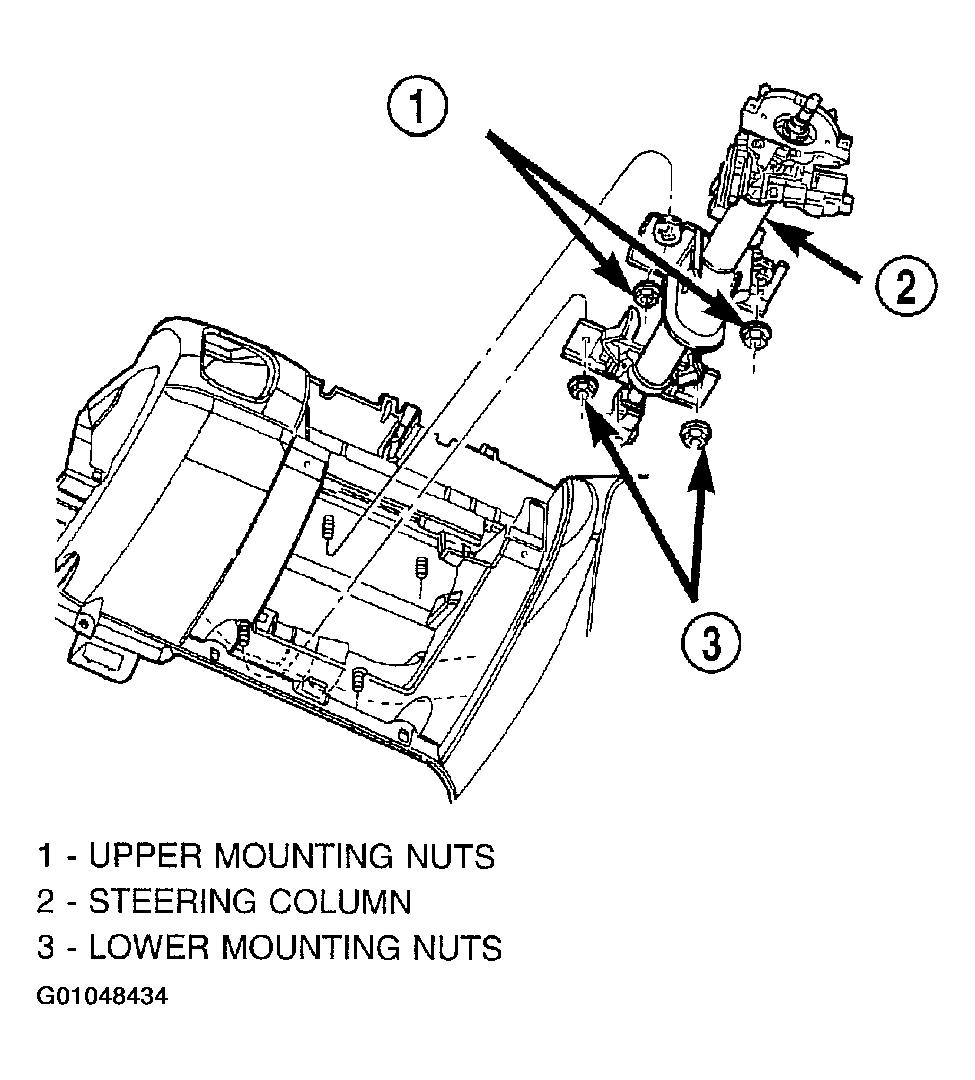 1

2

3

1 - UPPER MOUNTING NUTS
2 - STEERING COLUMN
3 - LOWER MOUNTING NUTS

G01048434