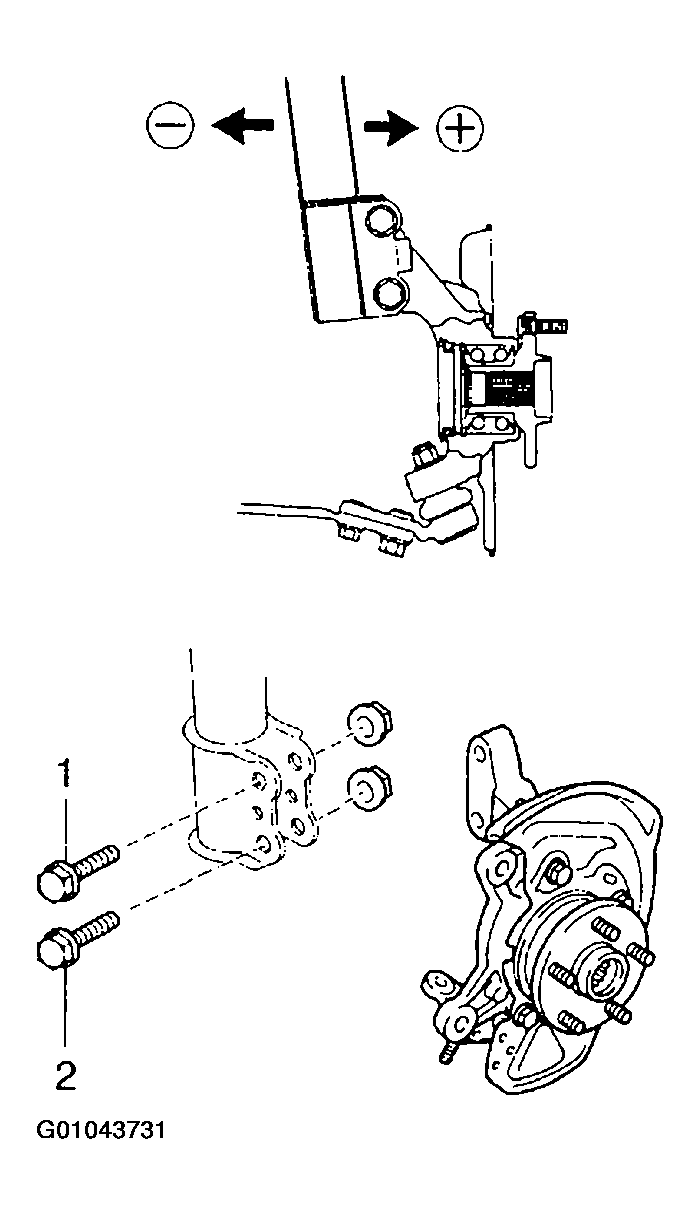 −
+
1
2
G01043731