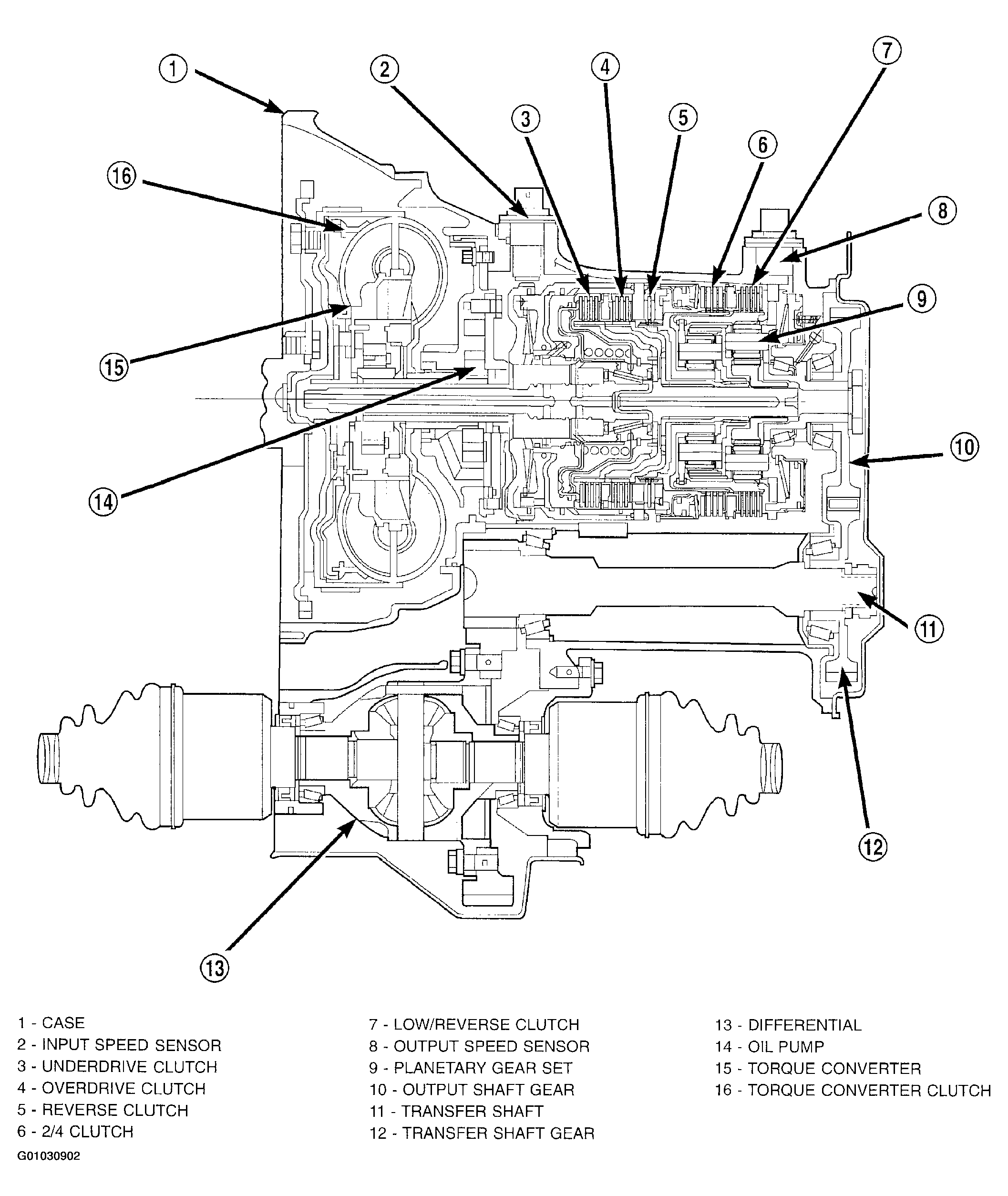 1
2
3
4
5
6
7
8
9
10
11
12
13
14
15
16

1 - CASE
2 - INPUT SPEED SENSOR
3 - UNDERDRIVE CLUTCH
4 - OVERDRIVE CLUTCH
5 - REVERSE CLUTCH
6 - 2/4 CLUTCH

7 - LOW/REVERSE CLUTCH
8 - OUTPUT SPEED SENSOR
9 - PLANETARY GEAR SET
10 - OUTPUT SHAFT GEAR
11 - TRANSFER SHAFT
12 - TRANSFER SHAFT GEAR

13 - DIFFERENTIAL
14 - OIL PUMP
15 - TORQUE CONVERTER
16 - TORQUE CONVERTER CLUTCH

G01030902