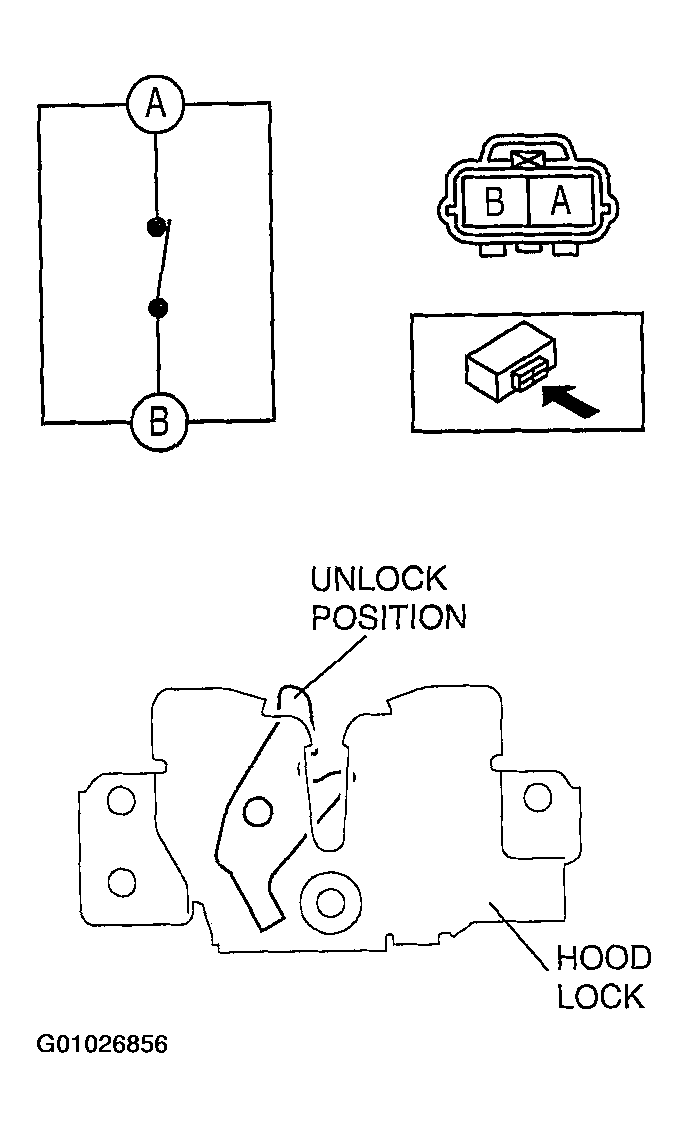 A

B

B A

UNLOCK POSITION

HOOD LOCK

G01026856