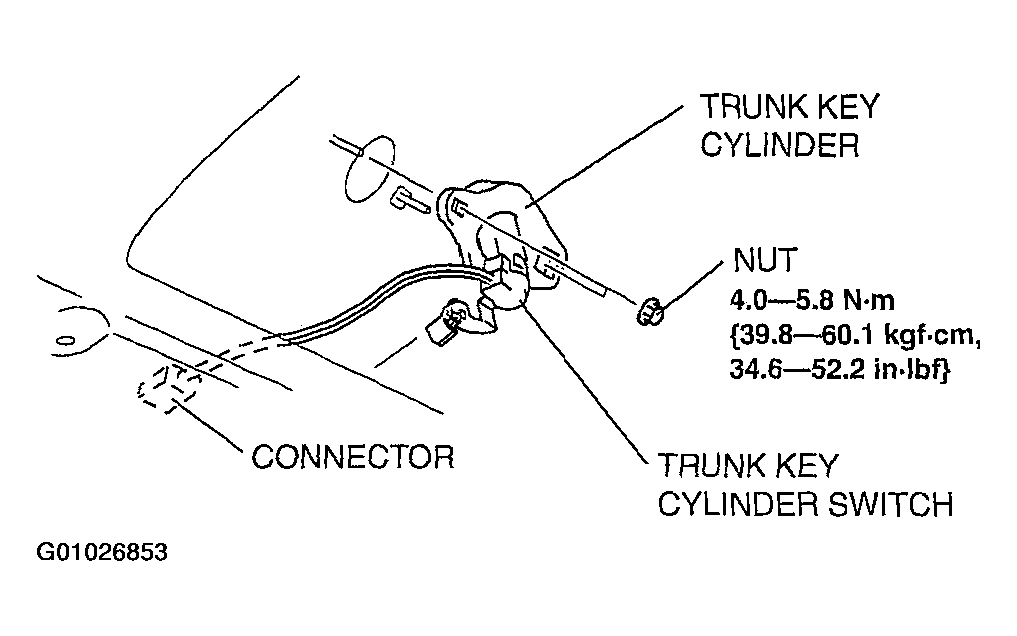 TRUNK KEY CYLINDER

NUT
4.0—5.8 N·m
{39.8—60.1 kgf·cm,
34.6—52.2 in·lbf}

CONNECTOR

TRUNK KEY CYLINDER SWITCH

G01026853