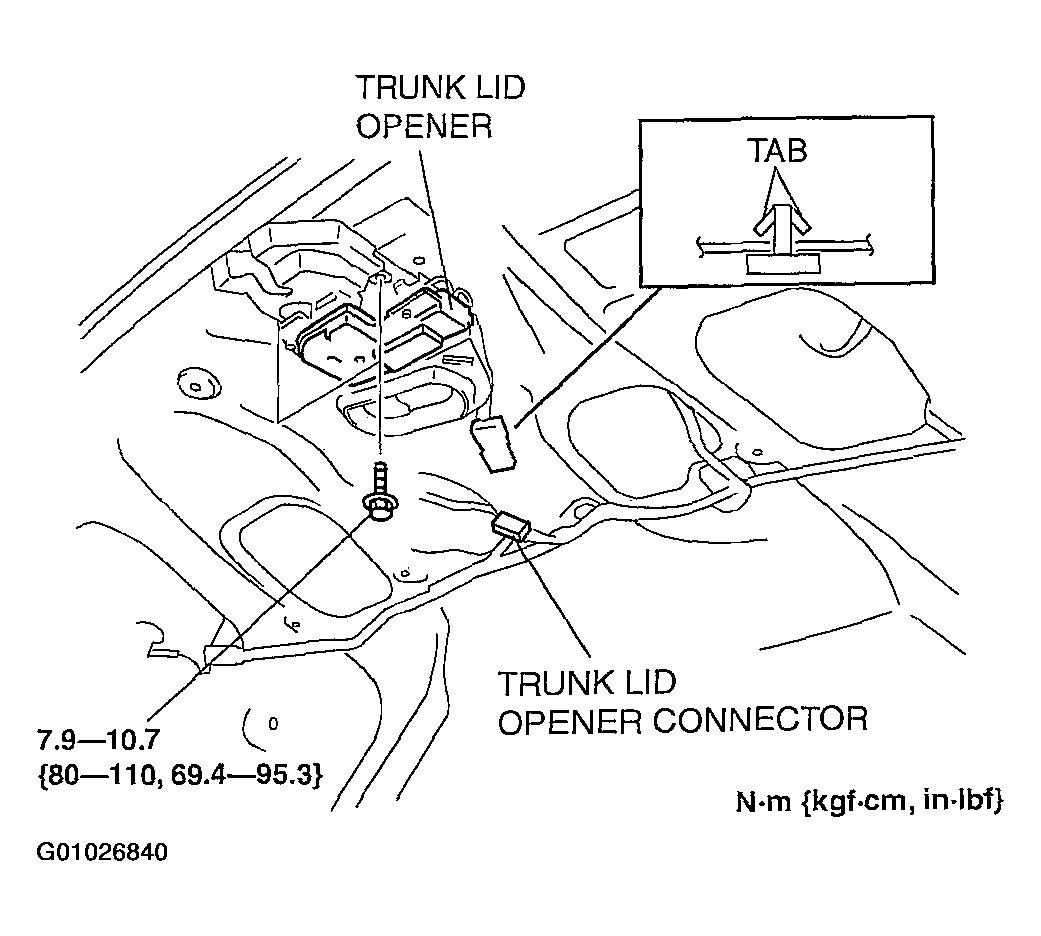 TRUNK LID OPENER

TAB

TRUNK LID OPENER CONNECTOR

7.9—10.7
{80—110, 69.4—95.3}

N·m {kgf·cm, in·lbf}

G01026840