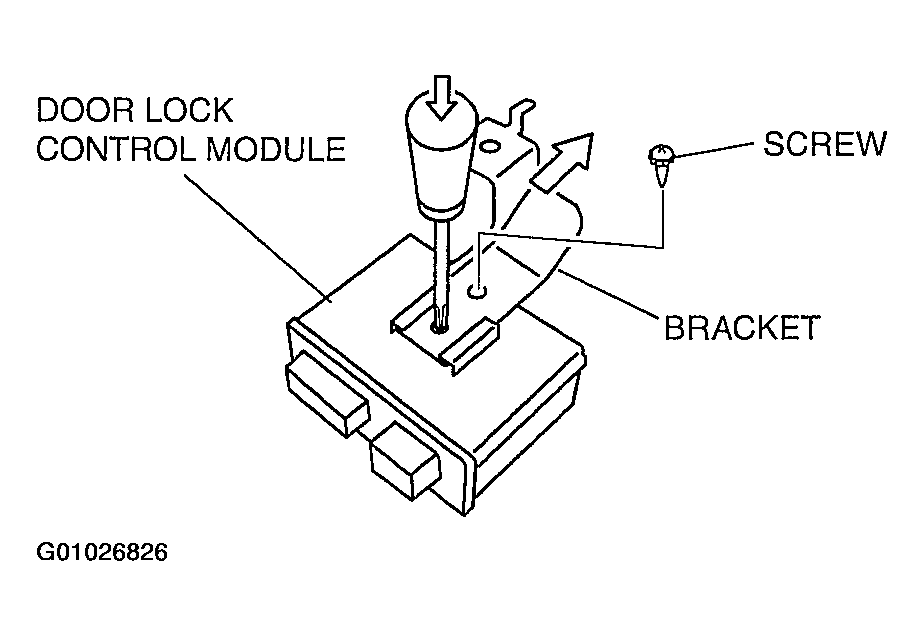 DOOR LOCK
CONTROL MODULE

SCREW

BRACKET

G01026826